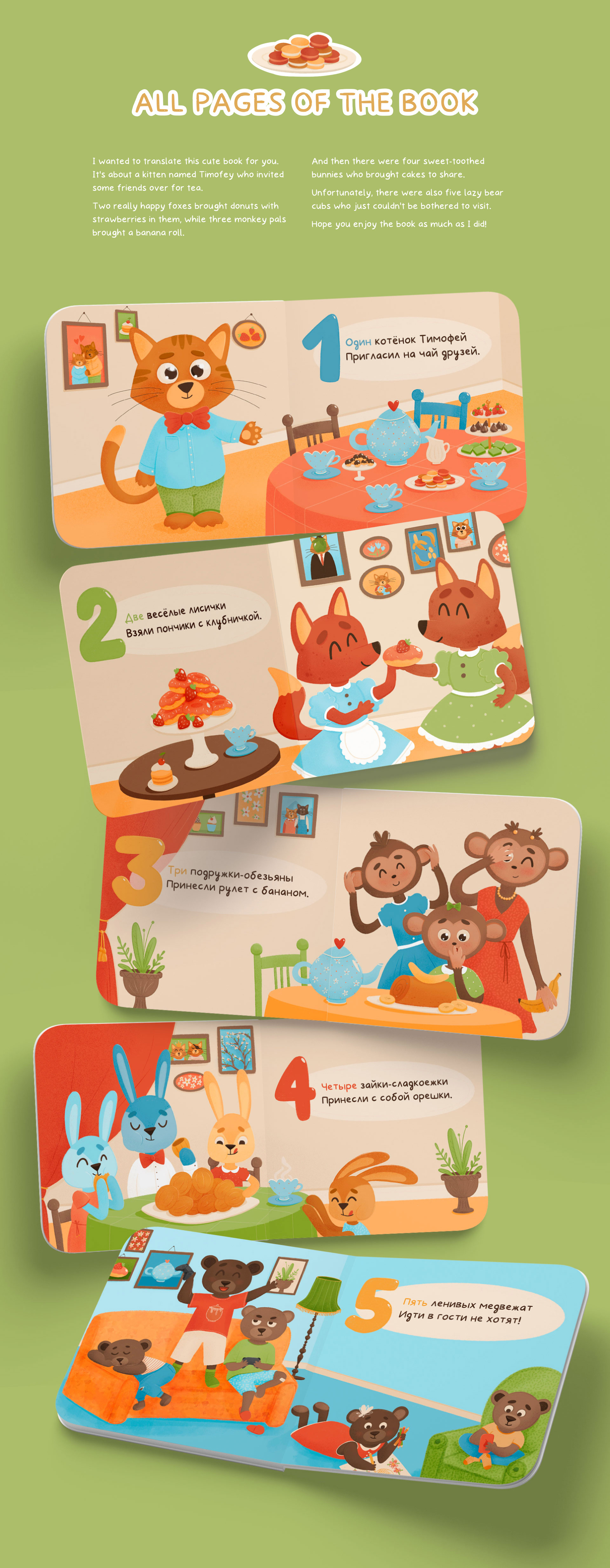 ALL PAGES OF THE BOOK

I wanted to translate this cute book for you. It's about a kitten named Timofey who invited some friends over for tea.

Two really happy foxes brought donuts with strawberries in them, while three monkey pals brought a banana roll.

And then there were four sweet-toothed bunnies who brought cakes to share.

Unfortunately, there were also five lazy bear cubs who just couldn't be bothered to visit.

Hope you enjoy the book as much as I did!

1 Один котёнок Тимофей
Пригласил на чай друзей.

2 Две весёлые лисички
Взяли пончики с клубничкой.

3 Три подружки-обезьяны
Принесли рулет с бананом.

4 Четыре зайки-сладкоежки
Принесли с собой орешки.

5 Пять ленивых медвежат
Идти в гости не хотят!