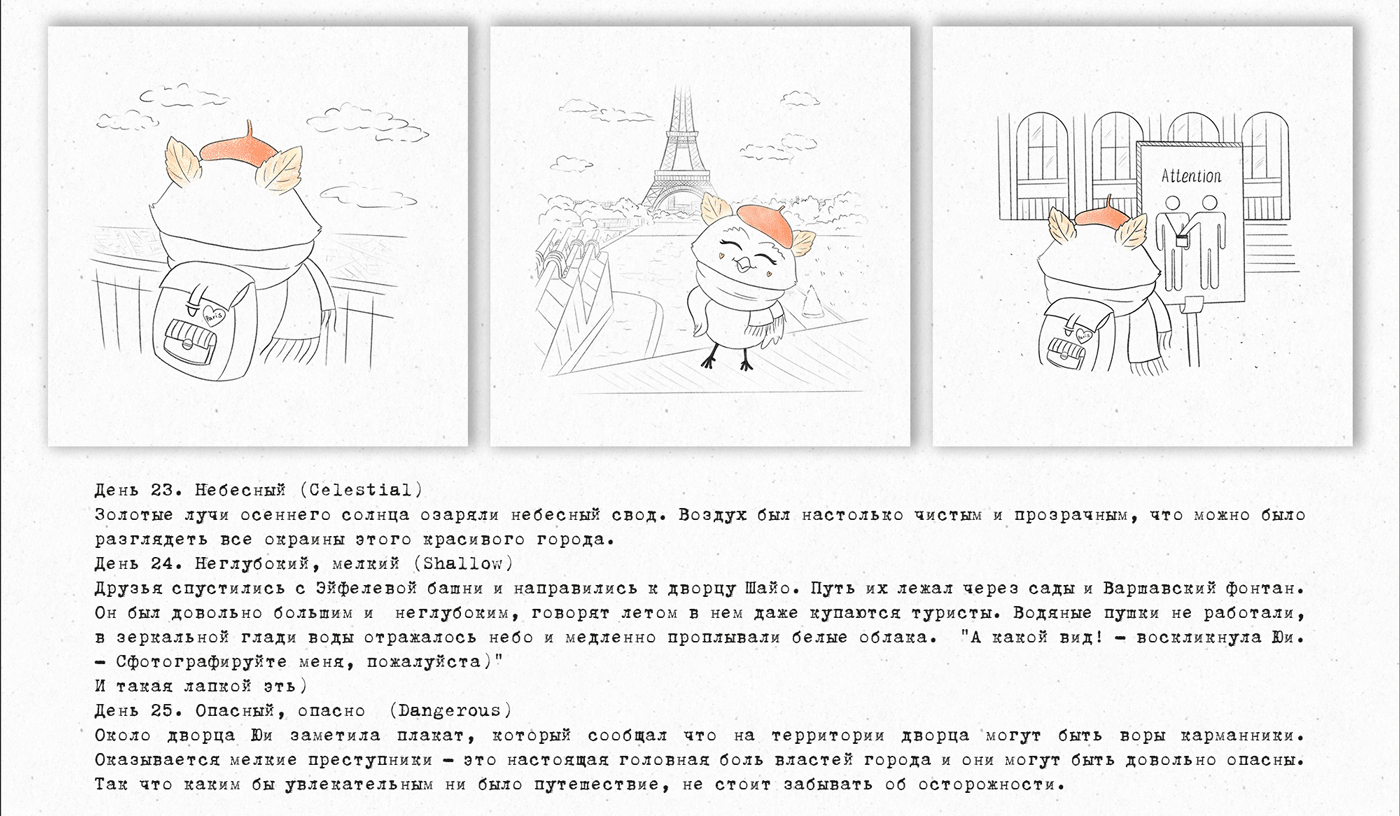 Paris

Attention

День 23. Небесный (Celestial)
Золотые лучи осеннего солнца озаряли небесный свод. Воздух был настолько чистым и прозрачным, что можно было разглядеть все окраины этого красивого города.
День 24. Неглубокий, мелкий (Shallow)
Друзья спустились с Эйфелевой башни и направились к дворцу Шайо. Путь их лежал через сады и Варшавский фонтан. Он был довольно большим и неглубоким, говорят летом в нем даже купаются туристы. Водяные пушки не работали, в зеркальной глади воды отражалось небо и медленно проплывали белые облака. "А какой вид! – воскликнула Юи. – Сфотографируйте меня, пожалуйста)"
И такая лапкой эть)
День 25. Опасный, опасно (Dangerous)
Около дворца Юи заметила плакат, который сообщал что на территории дворца могут быть воры карманники. Оказывается мелкие преступники – это настоящая головная боль властей города и они могут быть довольно опасны. Так что каким бы увлекательным ни было путешествие, не стоит забывать об осторожности.