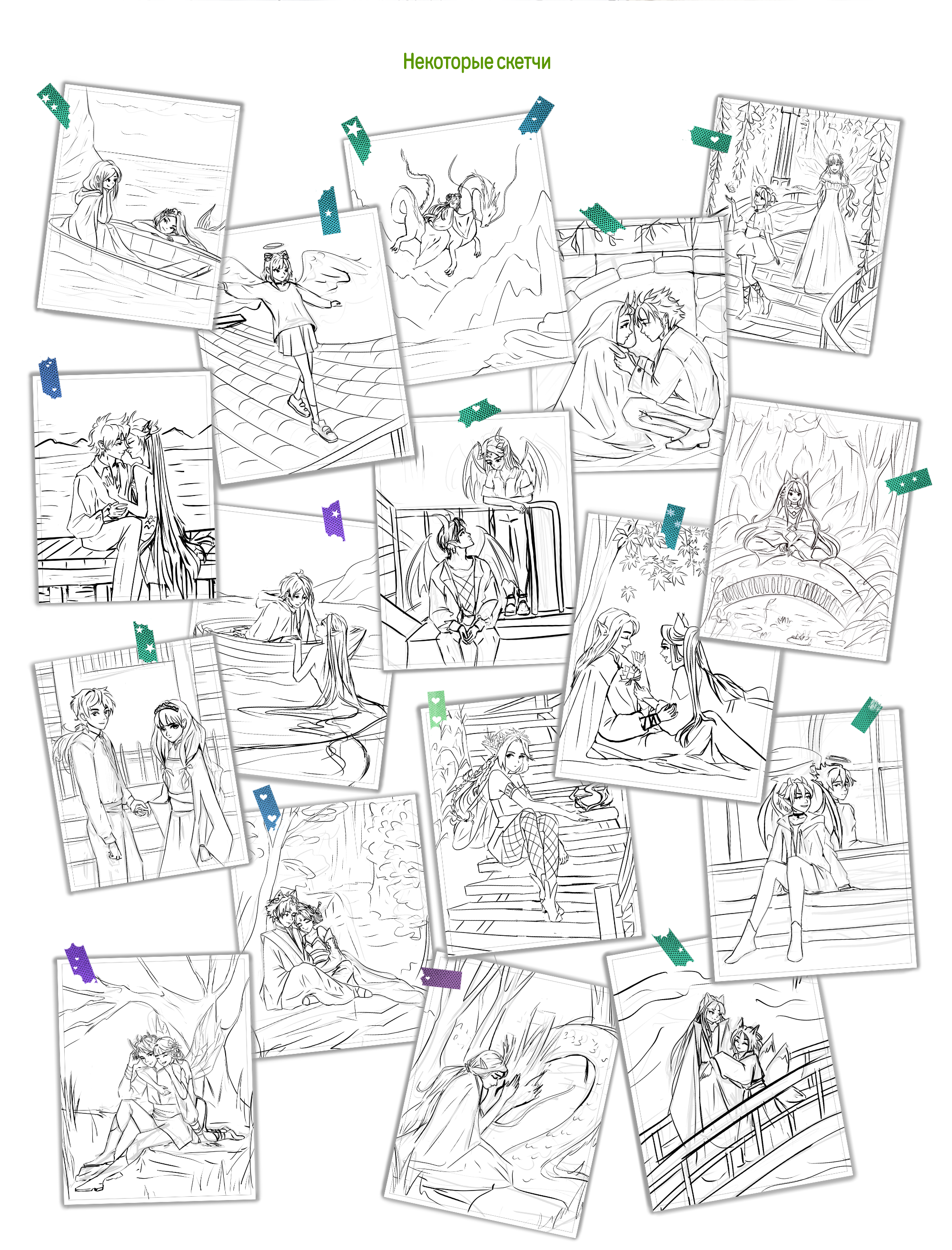 Некоторые скетчи