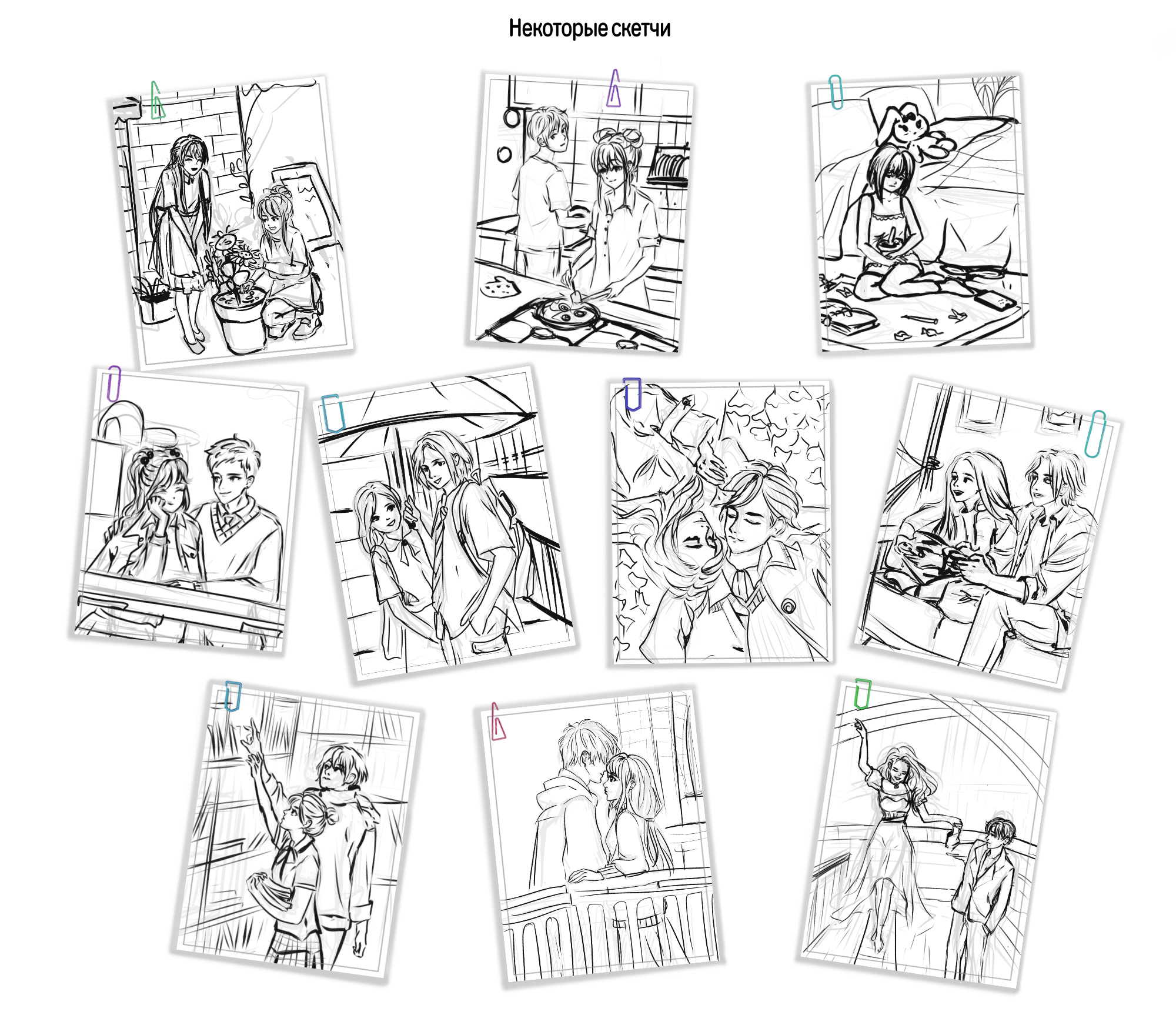 Некоторые скетчи