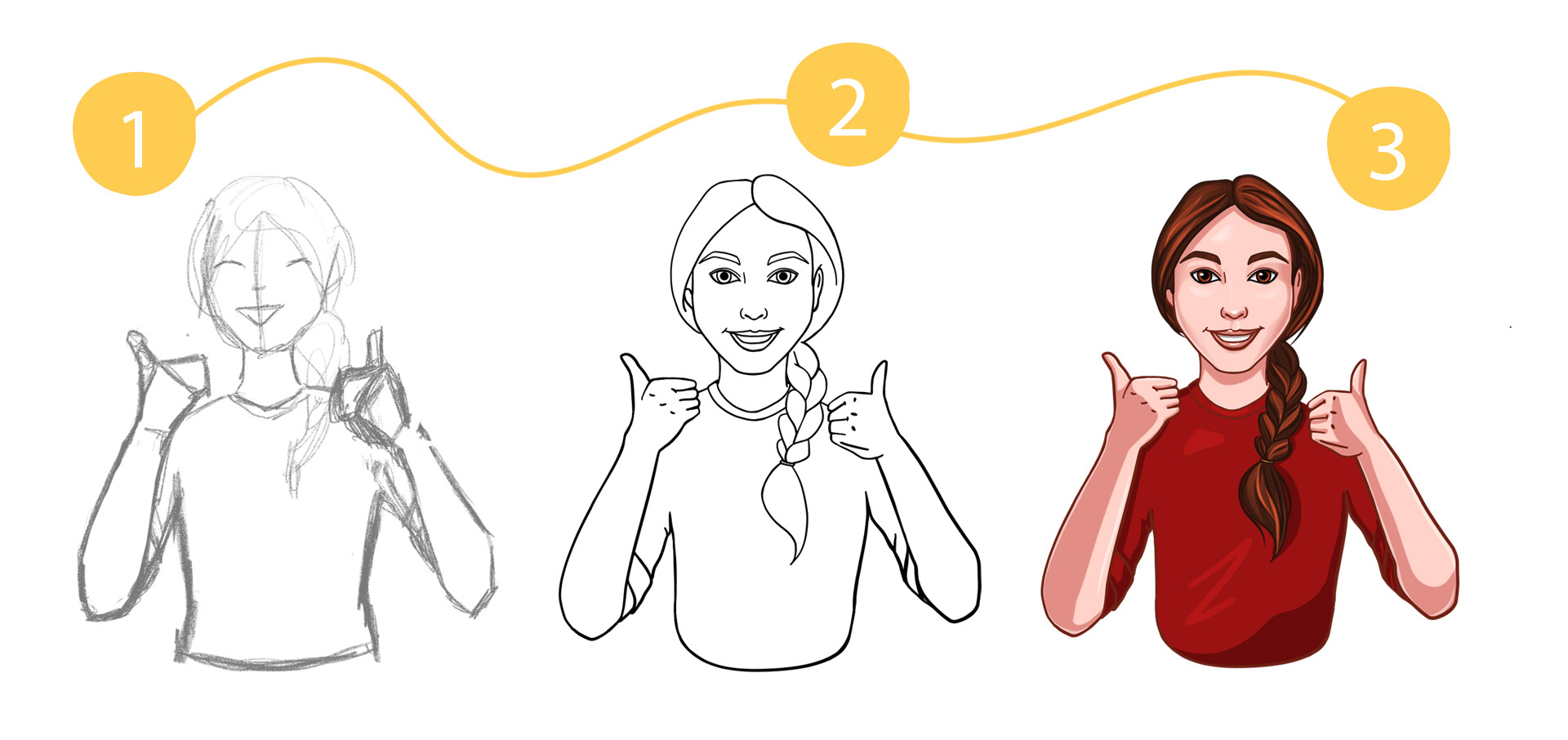 1

2

3