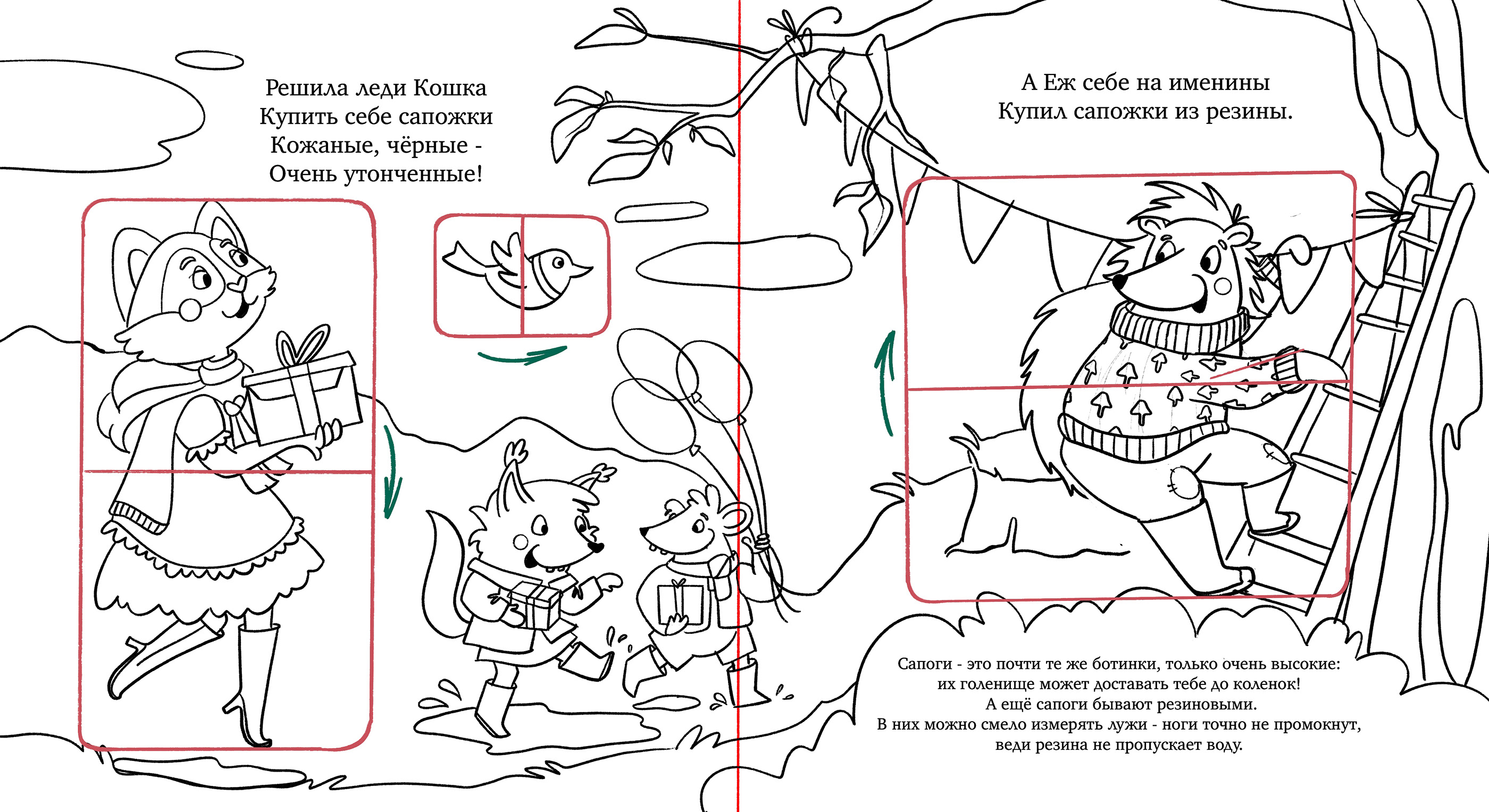 Решила леди Кошка
Купить себе сапожки
Кожаные, чёрные -
Очень утонченные!

А Еж себе на именины
Купил сапожки из резины.

Сапоги - это почти те же ботинки, только очень высокие:
их голенище может доставать тебе до коленок!
А ещё сапоги бывают резиновыми.
В них можно смело измерять лужи - ноги точно не промокнут,
веди резина не пропускает воду.