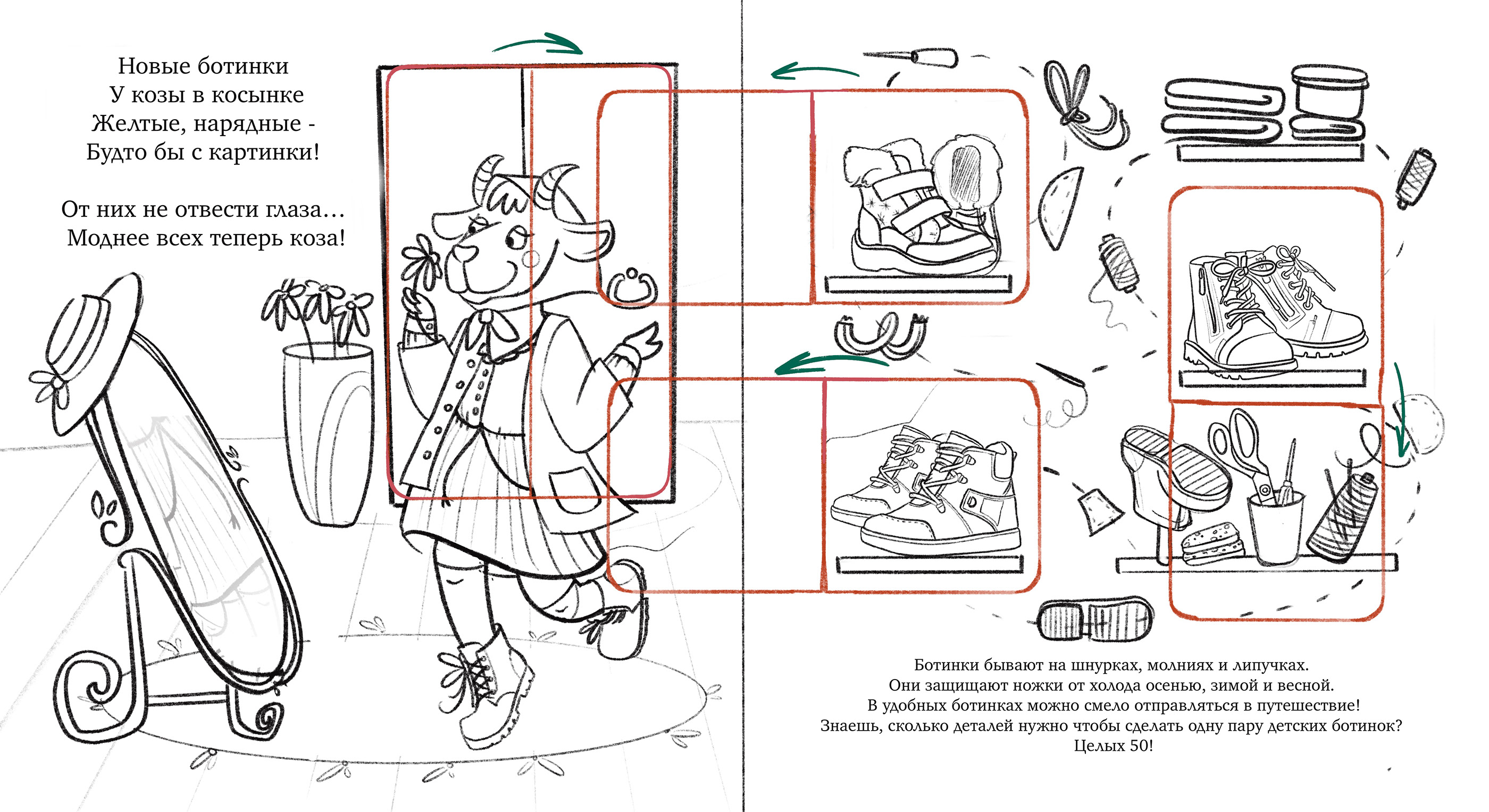 Новые ботинки
У козы в косынке
Желтые, нарядные -
Будто бы с картинки!

От них не отвести глаза…
Моднее всех теперь коза!

Ботинки бывают на шнурках, молниях и липучках.
Они защищают ножки от холода осенью, зимой и весной.
В удобных ботинках можно смело отправляться в путешествие!
Знаешь, сколько деталей нужно чтобы сделать одну пару детских ботинок?
Целых 50!