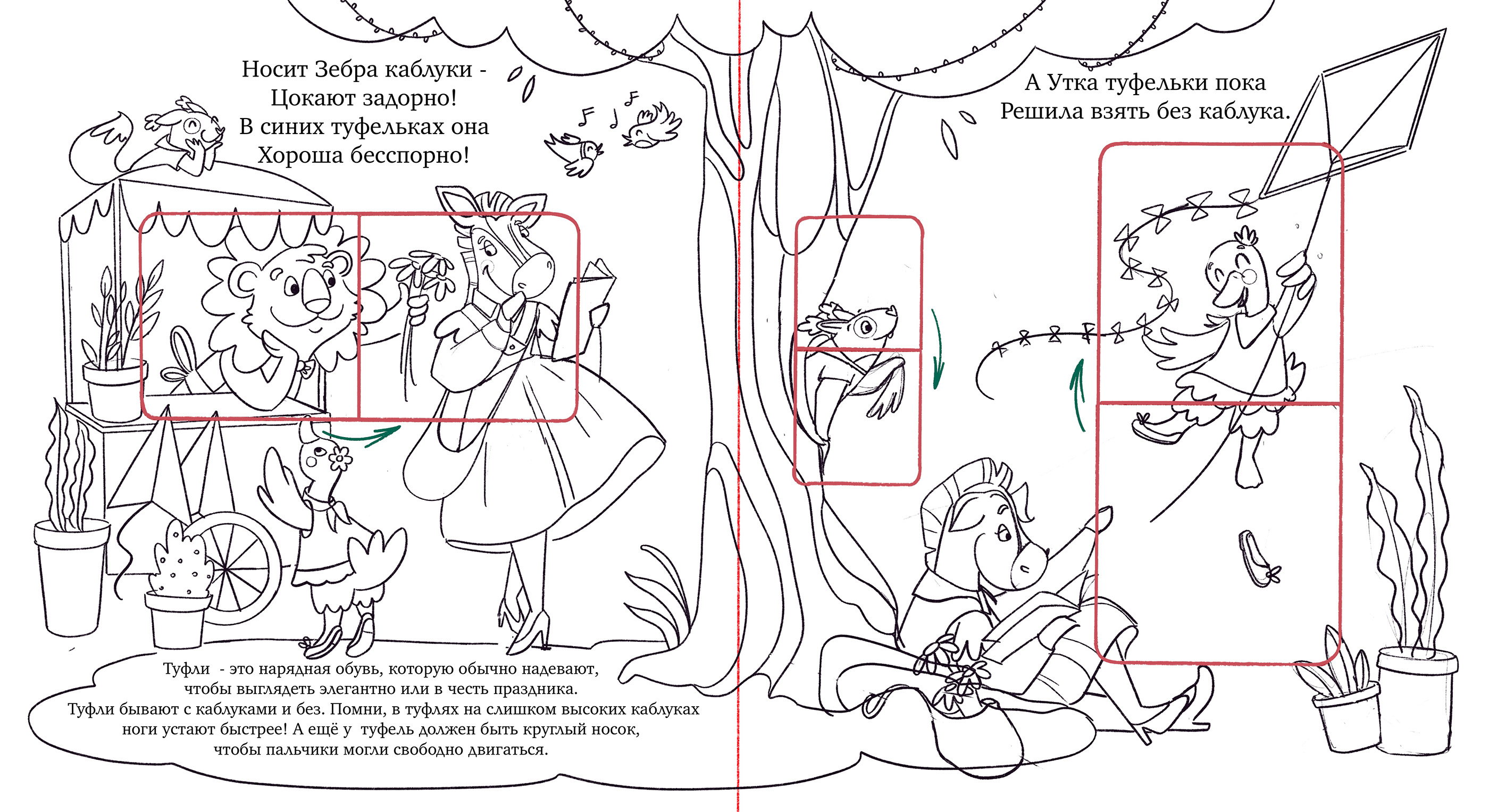 Носит Зебра каблуки -
Цокают задорно!
В синих туфельках она
Хороша бесспорно!

А Утка туфельки пока
Решила взять без каблука.

Туфли - это нарядная обувь, которую обычно надевают, чтобы выглядеть элегантно или в честь праздника. Туфли бывают с каблуками и без. Помни, в туфлях на слишком высоких каблуках ноги устают быстрее! А ещё у туфель должен быть круглый носок, чтобы пальчики могли свободно двигаться.