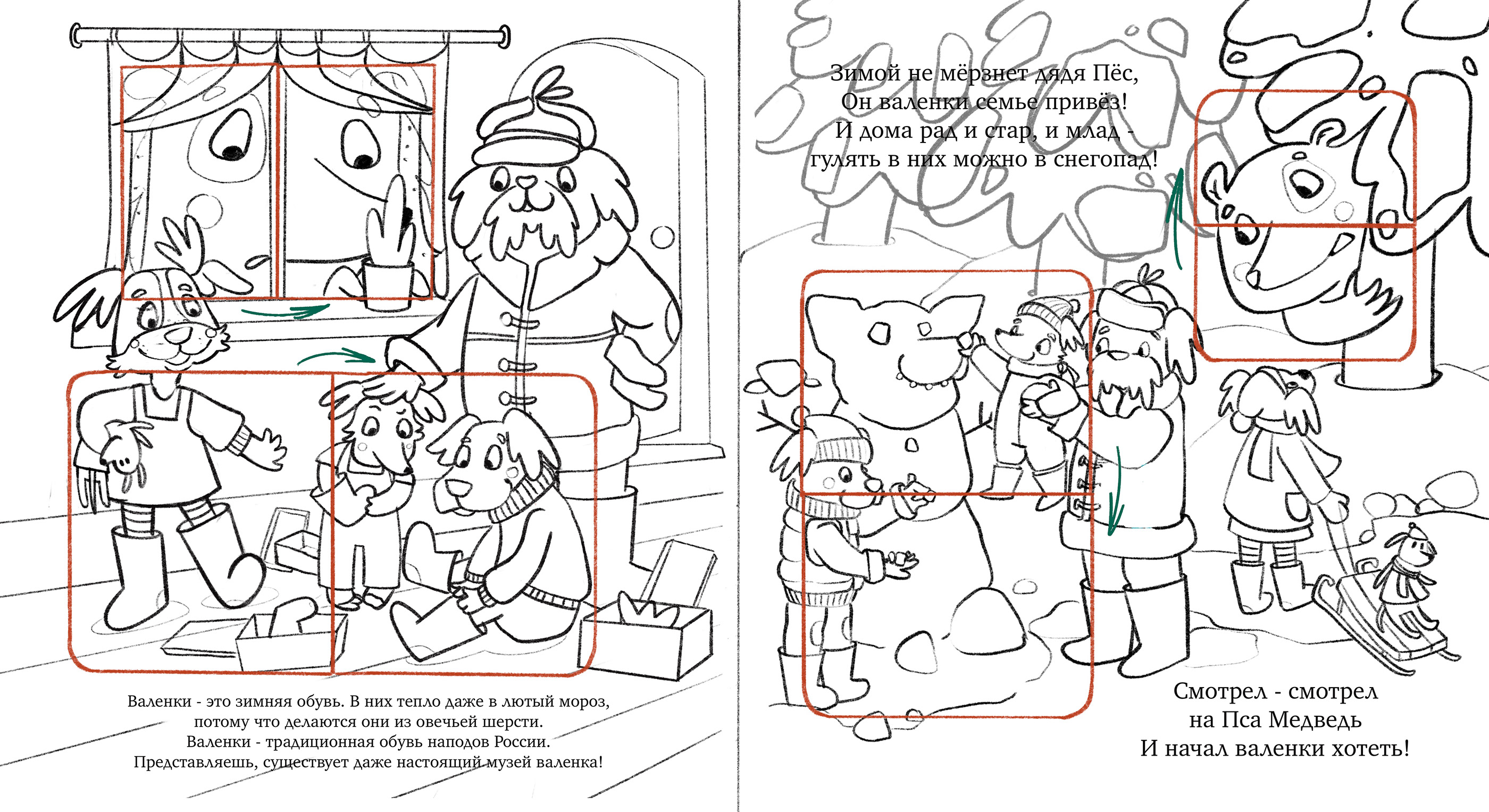 Валенки - это зимняя обувь. В них тепло даже в лютый мороз, потому что делаются они из овечьей шерсти.
Валенки - традиционная обувь наподов России.
Представляешь, существует даже настоящий музей валенка!

Зимой не мёрзнет дядя Пёс,
Он валенки семье привёз!
И дома рад и стар, и млад -
гулять в них можно в снегопад!

Смотрел - смотрел
на Пса Медведь
И начал валенки хотеть!