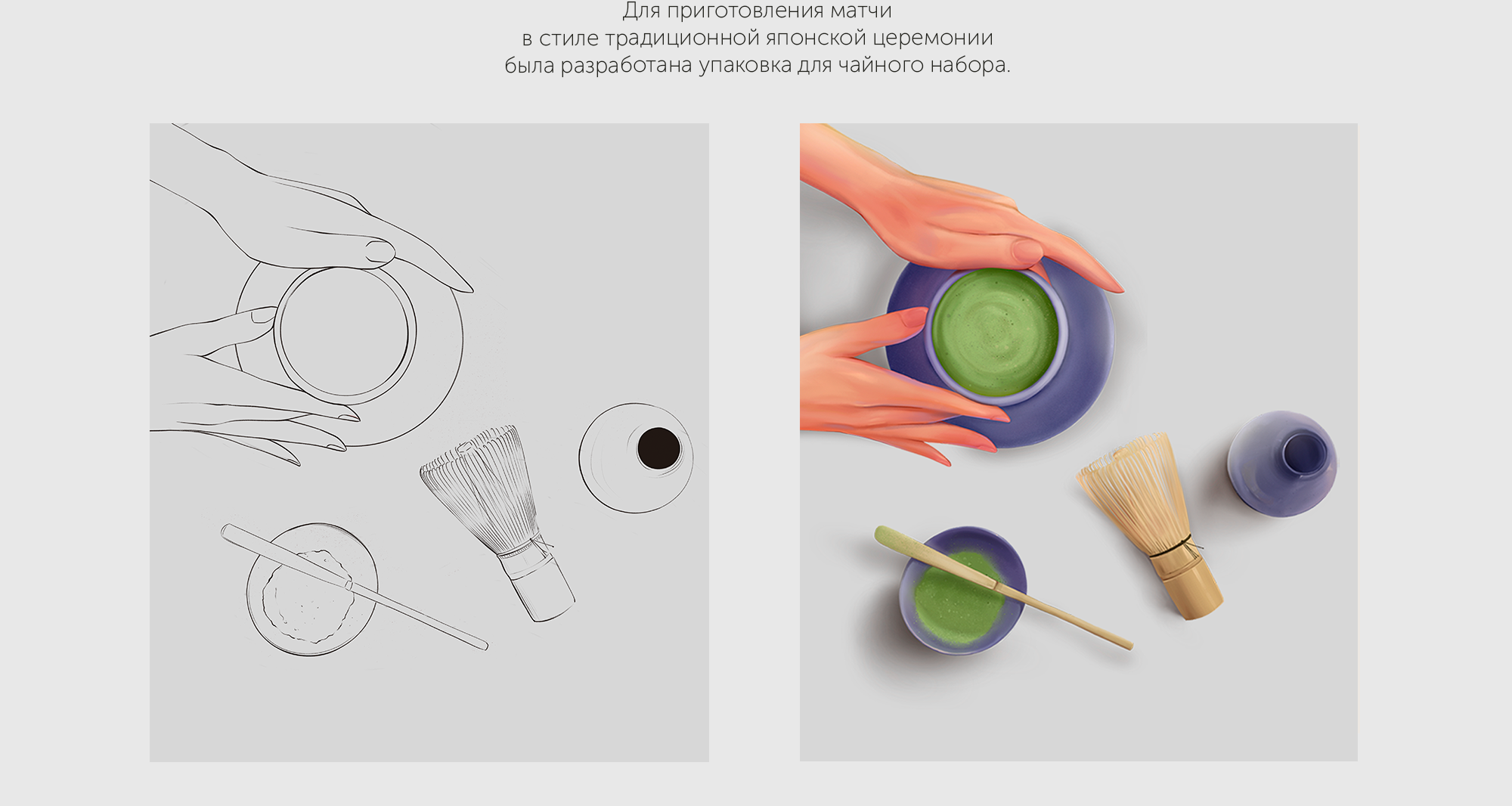 Для приготовления матчи в стиле традиционной японской церемонии была разработана упаковка для чайного набора.