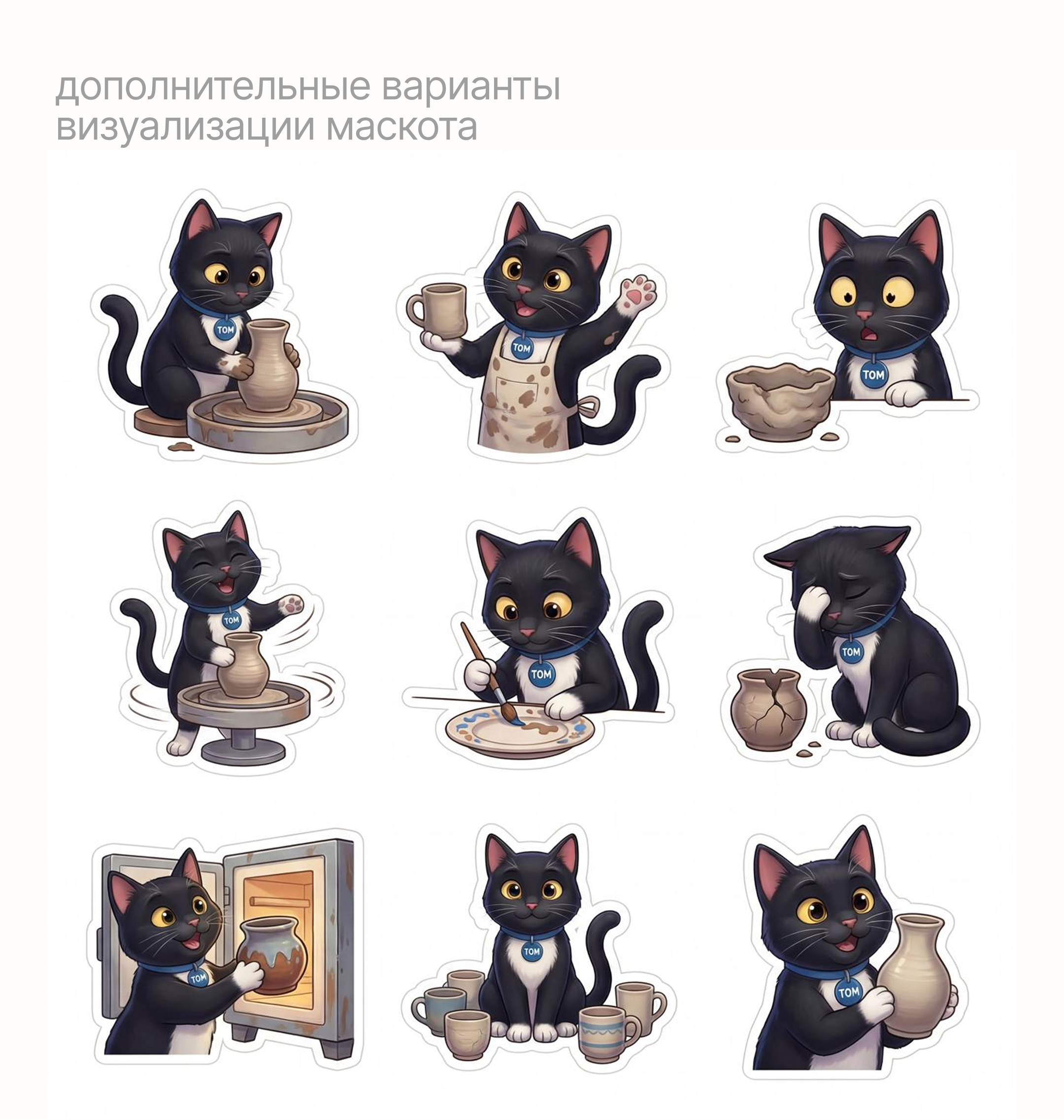 дополнительные варианты визуализации маскота

TOM

TOM

TOM

TOM

TOM

TOM

TOM

TOM

TOM