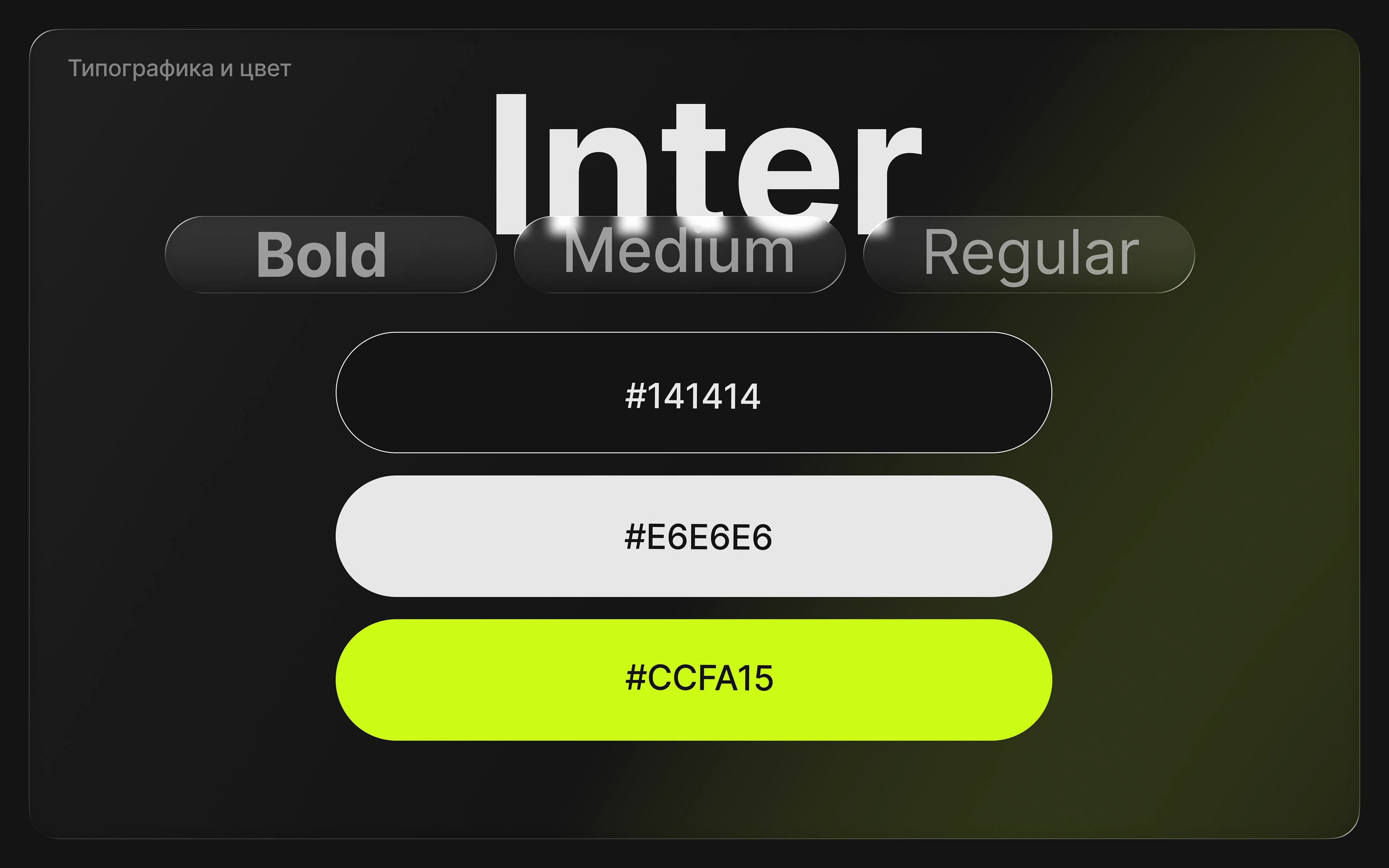 Типографика и цвет

Inter

Bold

Medium

Regular

#141414

#E6E6E6

#CCFA15