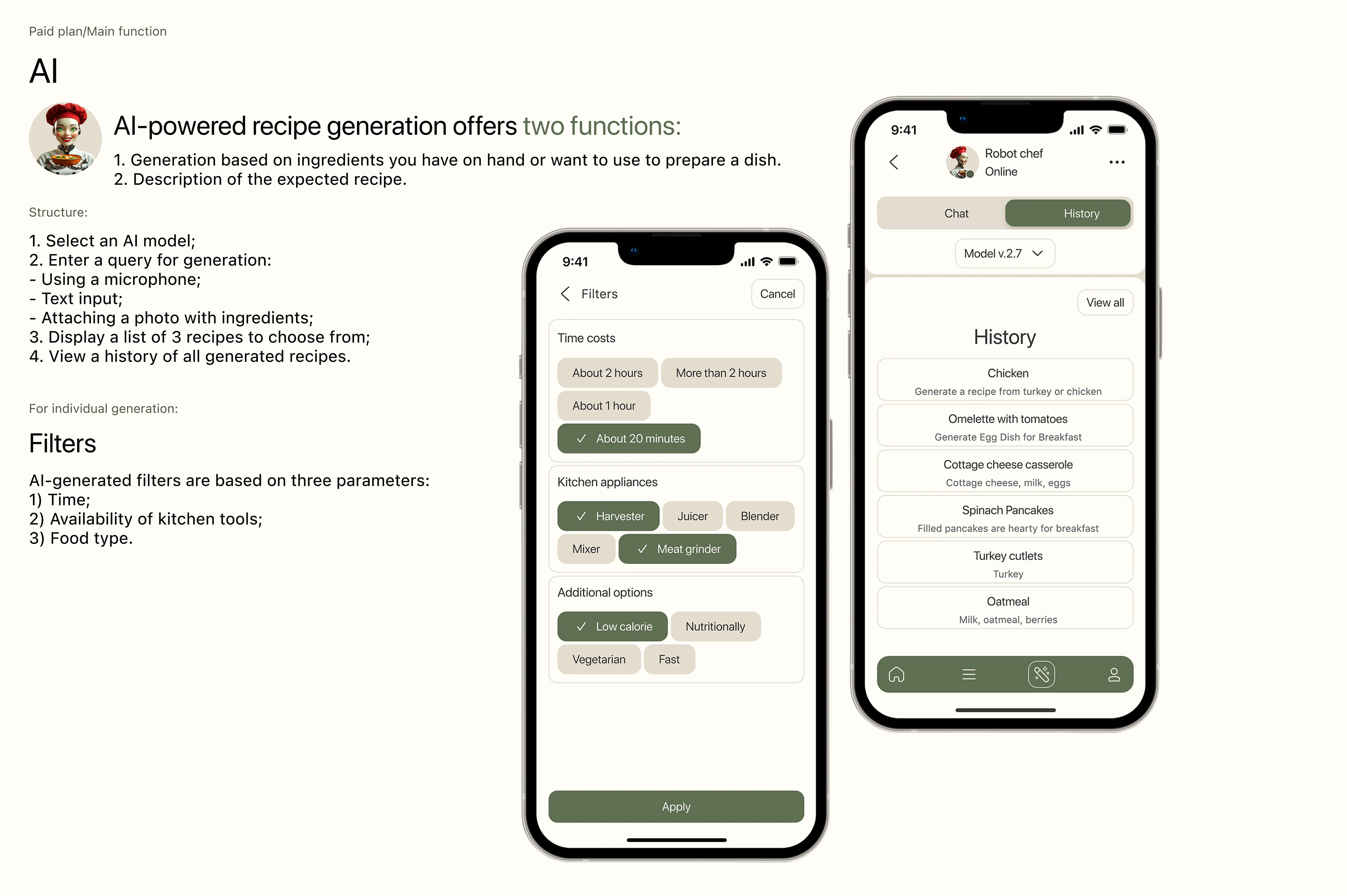 Paid plan/Main function

AI

AI-powered recipe generation offers two functions:

1. Generation based on ingredients you have on hand or want to use to prepare a dish.
2. Description of the expected recipe.

Structure:

1. Select an AI model;
2. Enter a query for generation:
- Using a microphone;
- Text input;
- Attaching a photo with ingredients;
3. Display a list of 3 recipes to choose from;
4. View a history of all generated recipes.

For individual generation:

Filters

AI-generated filters are based on three parameters:
1) Time;
2) Availability of kitchen tools;
3) Food type.

9:41

Filters

Cancel

Time costs

About 2 hours

More than 2 hours

About 1 hour

About 20 minutes

Kitchen appliances

Harvester

Juicer

Blender

Mixer

Meat grinder

Additional options

Low calorie

Nutritionally

Vegetarian

Fast

Apply

9:41

Robot chef
Online

Chat

History

Model v.2.7

View all

History

Chicken
Generate a recipe from turkey or chicken

Omelette with tomatoes
Generate Egg Dish for Breakfast

Cottage cheese casserole
Cottage cheese, milk, eggs

Spinach Pancakes
Filled pancakes are hearty for breakfast

Turkey cutlets
Turkey

Oatmeal
Milk, oatmeal, berries