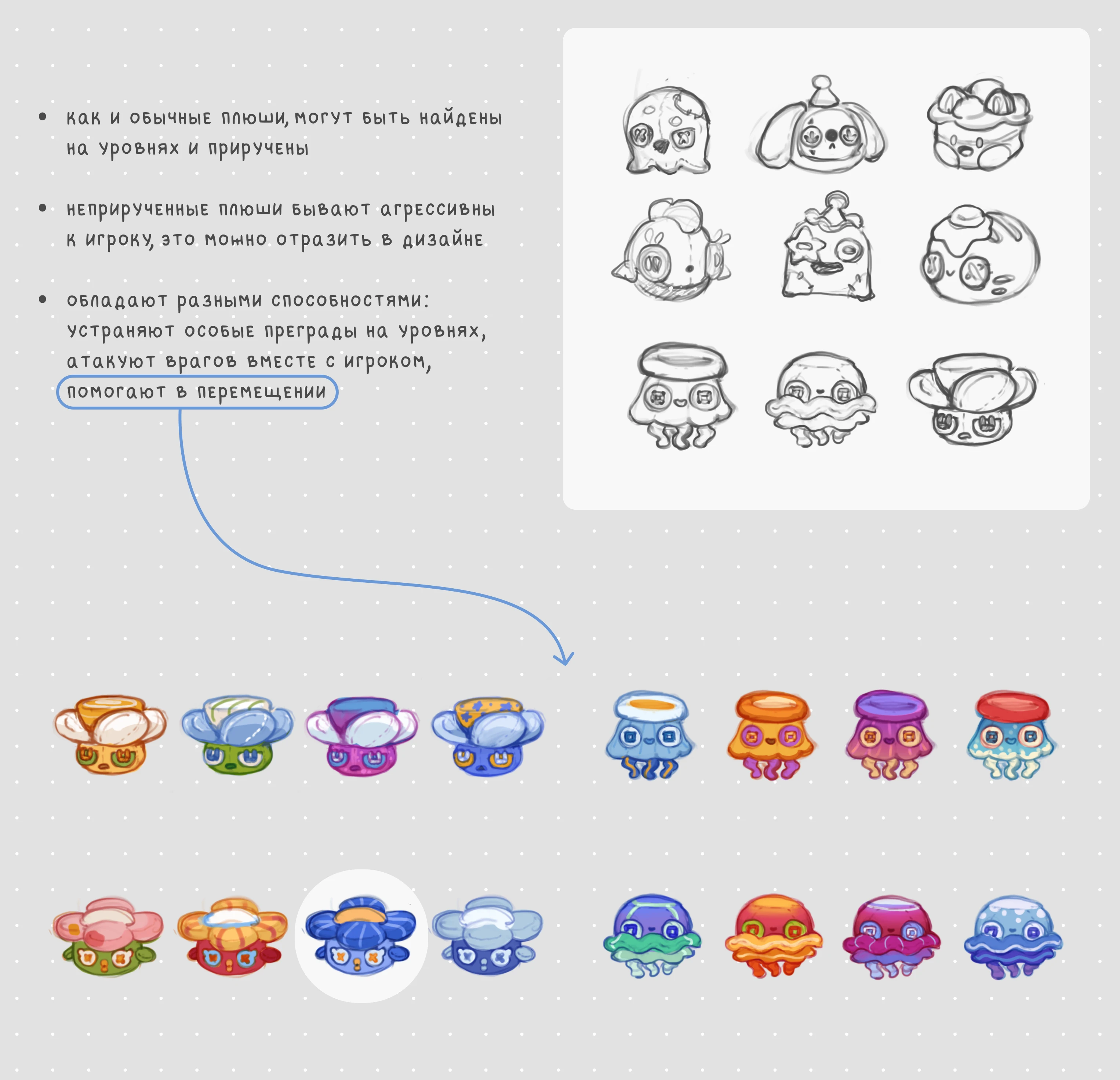 • как и обычные плюши, могут быть найдены на уровнях и приручены

• неприрученные плюши бывают агрессивны к игроку, это можно отразить в дизайне

• обладают разными способностями: устраняют особые преграды на уровнях, атакуют врагов вместе с игроком, помогают в перемещении