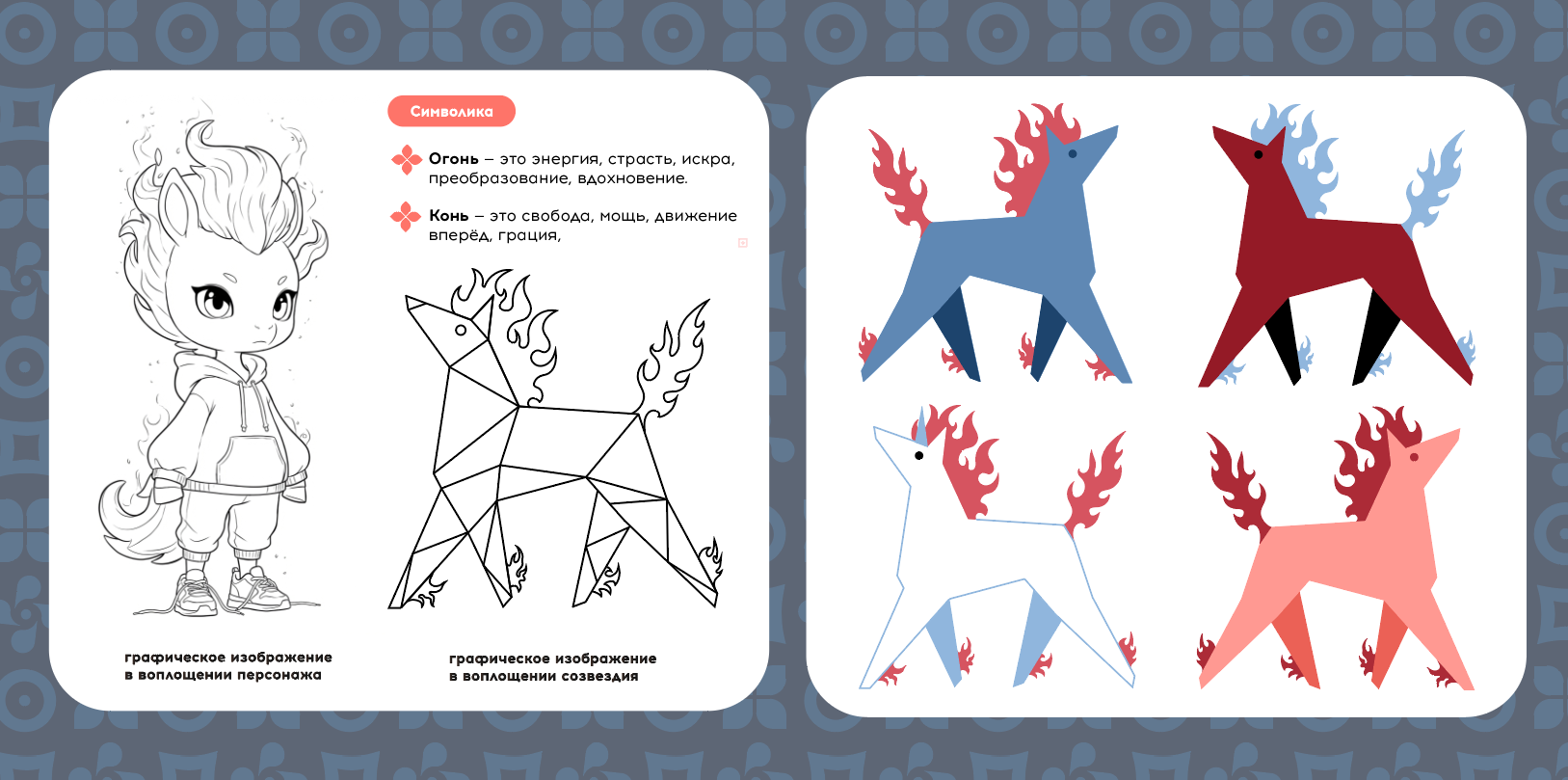 Символика

Огонь – это энергия, страсть, искра, преобразование, вдохновение.

Конь – это свобода, мощь, движение вперёд, грация,

графическое изображение в воплощении персонажа

графическое изображение в воплощении созвездия