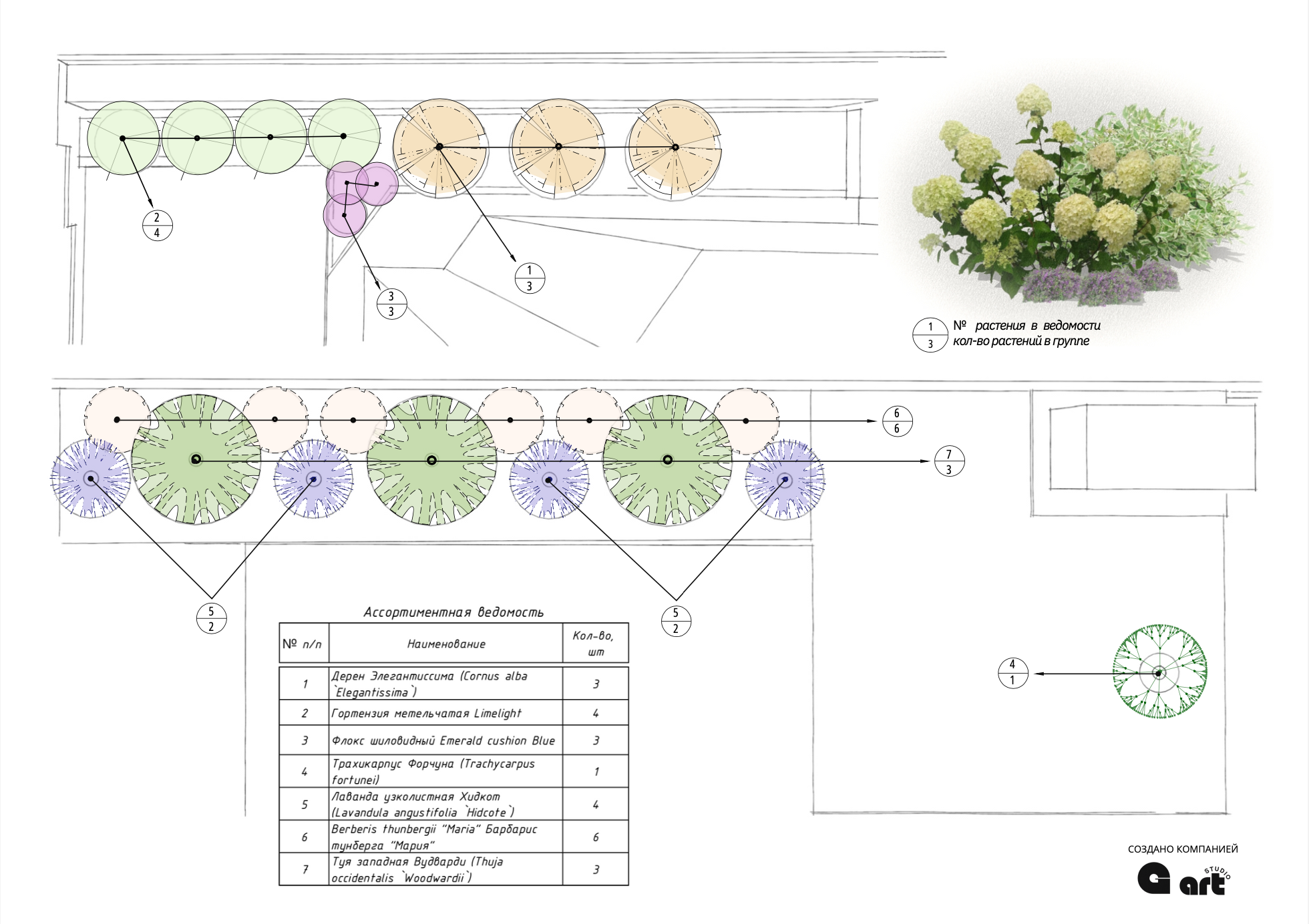 2
4

3
3

1
3

1
3
№ растения в ведомости
кол-во растений в группе

6
6

7
3

5
2

5
2

4
1

Ассортиментная ведомость

| № п/п | Наименование | Кол-во, шт |
|---|---|---|
| 1 | Дерен Элегантиссима (Cornus alba `Elegantissima`) | 3 |
| 2 | Гортензия метельчатая Limelight | 4 |
| 3 | Флокс шиловидный Emerald cushion Blue | 3 |
| 4 | Трахикарпус Форчуна (Trachycarpus fortunei) | 1 |
| 5 | Лаванда узколистная Хидкот (Lavandula angustifolia `Hidcote`) | 4 |
| 6 | Berberis thunbergii "Maria" Барбарис тунберга "Мария" | 6 |
| 7 | Туя западная Вудварди (Thuja occidentalis `Woodwardii`) | 3 |

СОЗДАНО КОМПАНИЕЙ
G art STUDIO