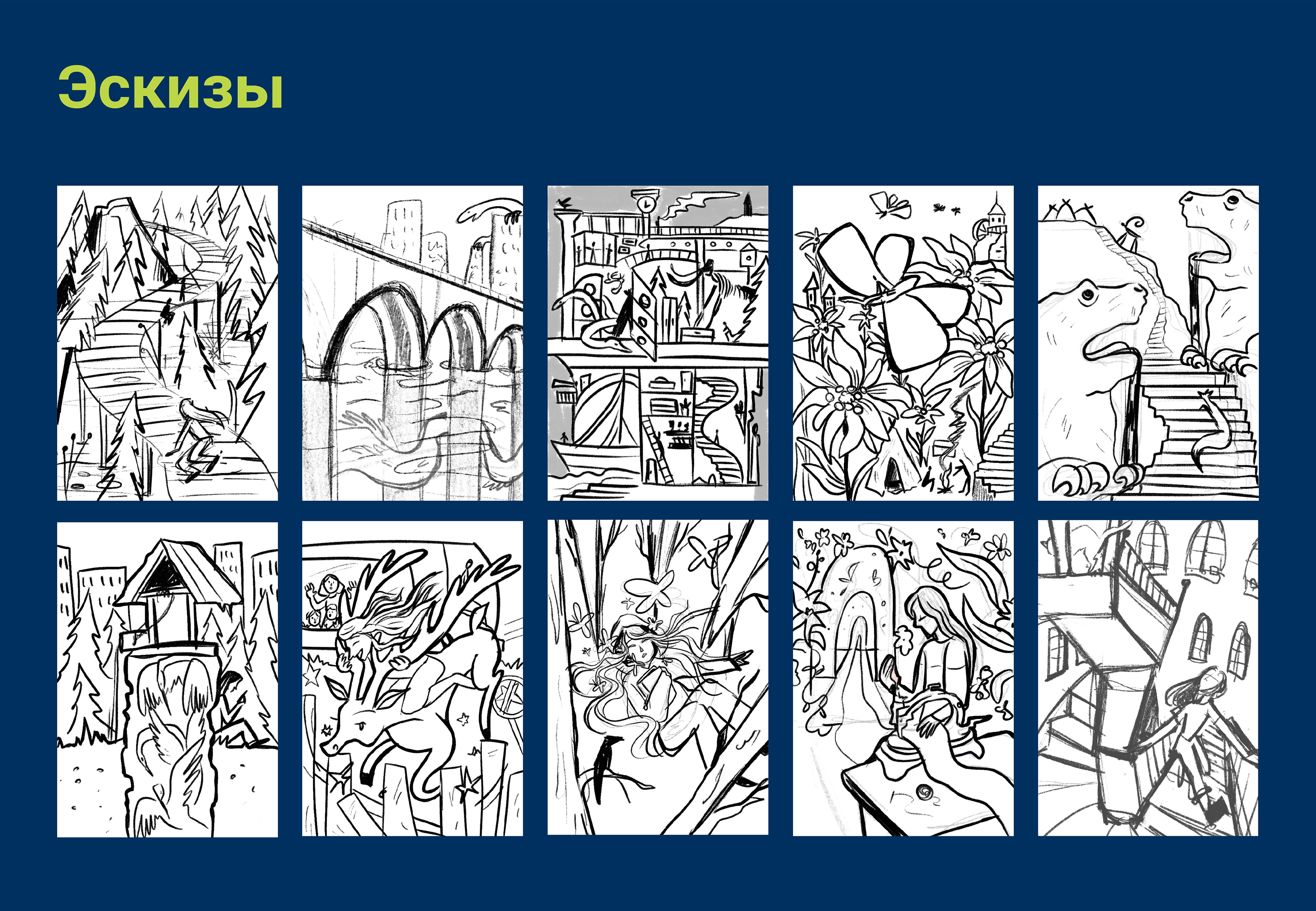 Эскизы