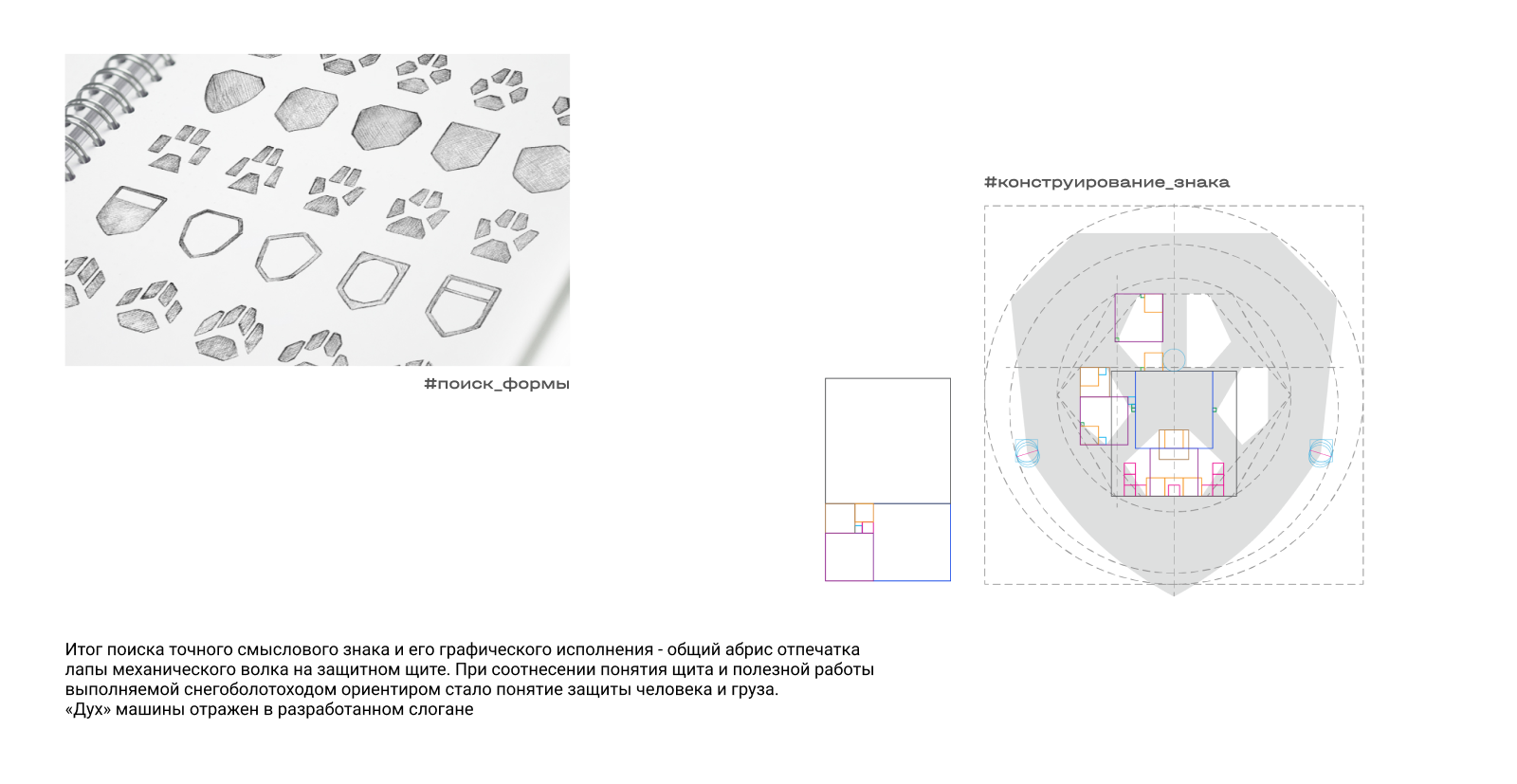 #поиск_формы

#конструирование_знака

Итог поиска точного смыслового знака и его графического исполнения - общий абрис отпечатка лапы механического волка на защитном щите. При соотнесении понятия щита и полезной работы выполняемой снегоболотоходом ориентиром стало понятие защиты человека и груза.
«Дух» машины отражен в разработанном слогане