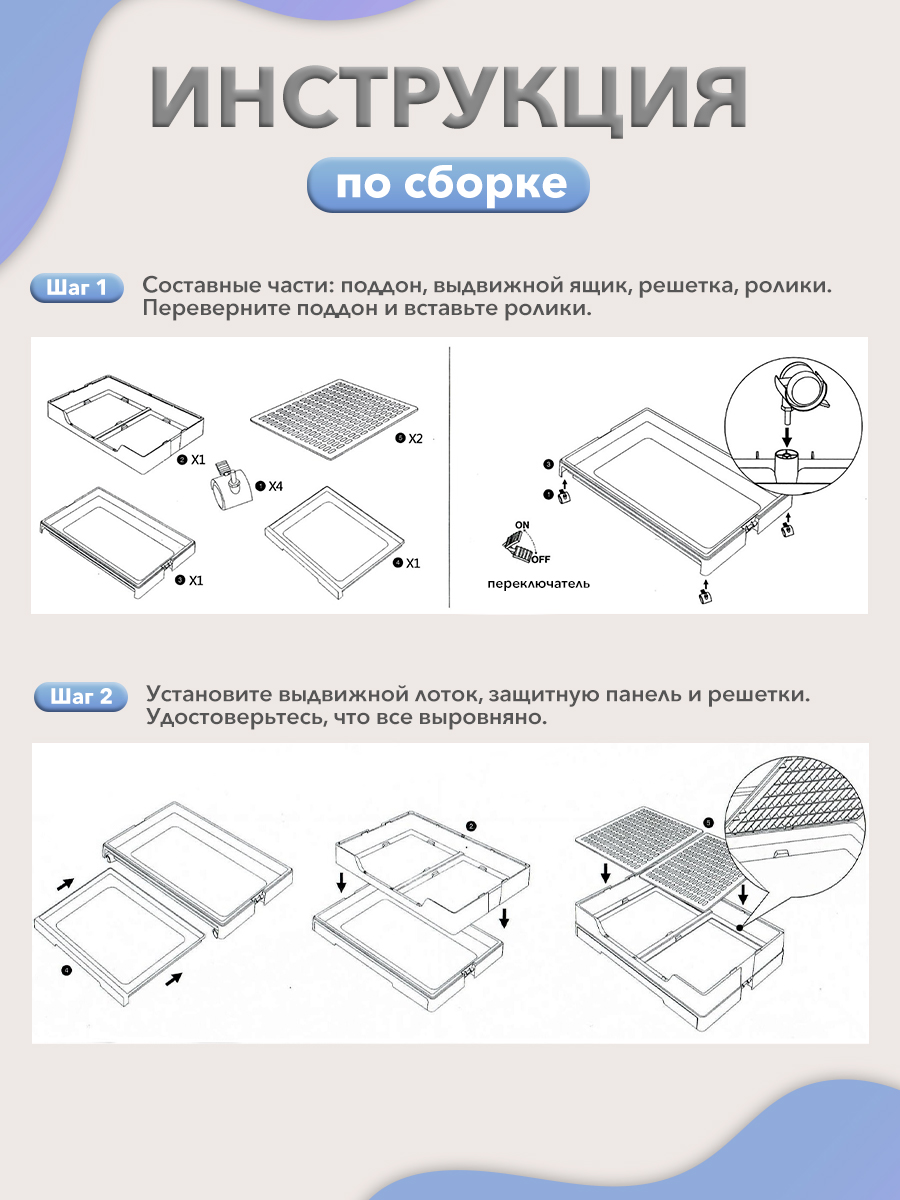 ИНСТРУКЦИЯ

по сборке

Шаг 1 Составные части: поддон, выдвижной ящик, решетка, ролики. Переверните поддон и вставьте ролики.

❷ X1
❺ X2
❶ X4
❸ X1
❹ X1

❸
❶
ON
OFF
переключатель

Шаг 2 Установите выдвижной лоток, защитную панель и решетки. Удостоверьтесь, что все выровняно.

❹
❷
❺