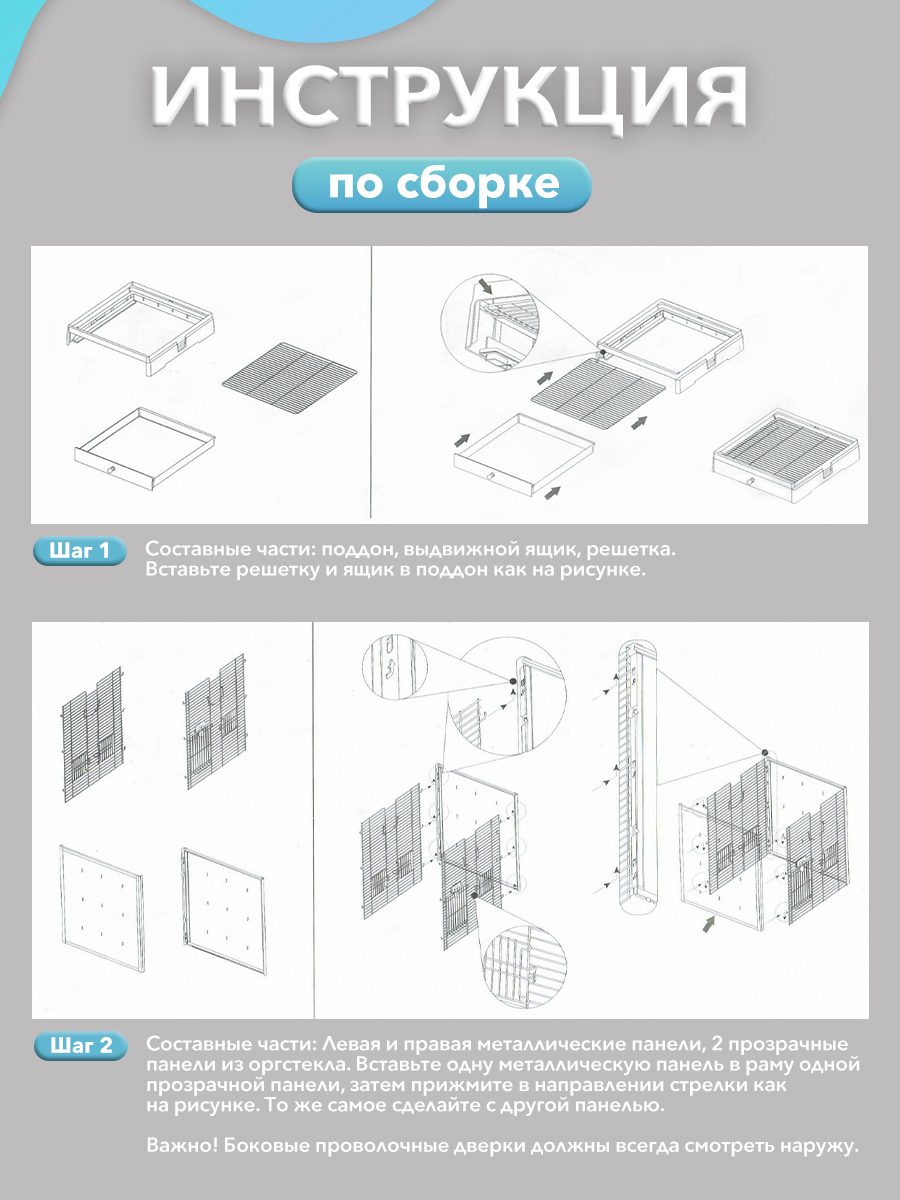 ИНСТРУКЦИЯ

по сборке

Шаг 1

Составные части: поддон, выдвижной ящик, решетка. Вставьте решетку и ящик в поддон как на рисунке.

Шаг 2

Составные части: Левая и правая металлические панели, 2 прозрачные панели из оргстекла. Вставьте одну металлическую панель в раму одной прозрачной панели, затем прижмите в направлении стрелки как на рисунке. То же самое сделайте с другой панелью.

Важно! Боковые проволочные дверки должны всегда смотреть наружу.