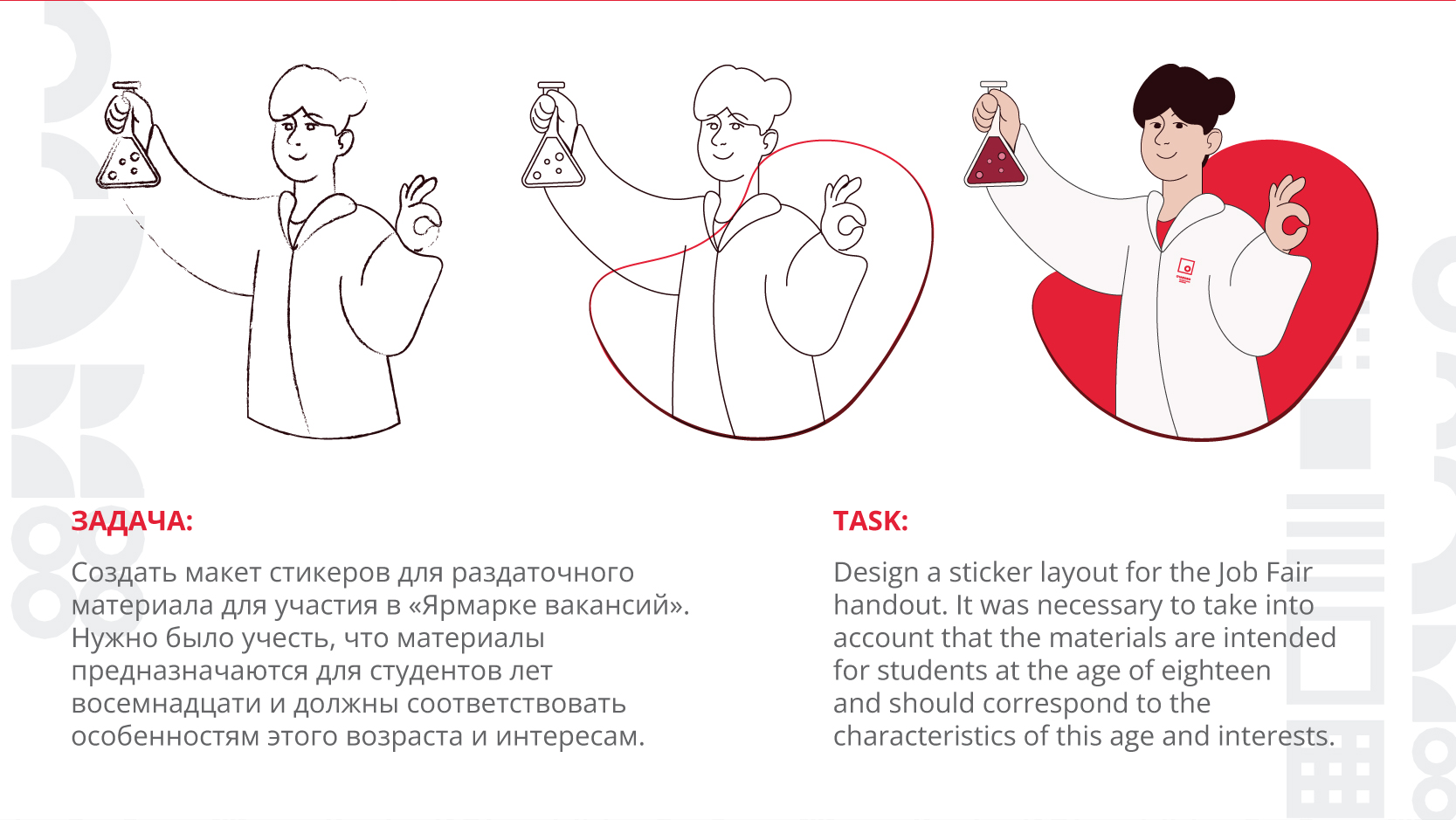 ЗАДАЧА:

Создать макет стикеров для раздаточного материала для участия в «Ярмарке вакансий». Нужно было учесть, что материалы предназначаются для студентов лет восемнадцати и должны соответствовать особенностям этого возраста и интересам.

TASK:

Design a sticker layout for the Job Fair handout. It was necessary to take into account that the materials are intended for students at the age of eighteen and should correspond to the characteristics of this age and interests.