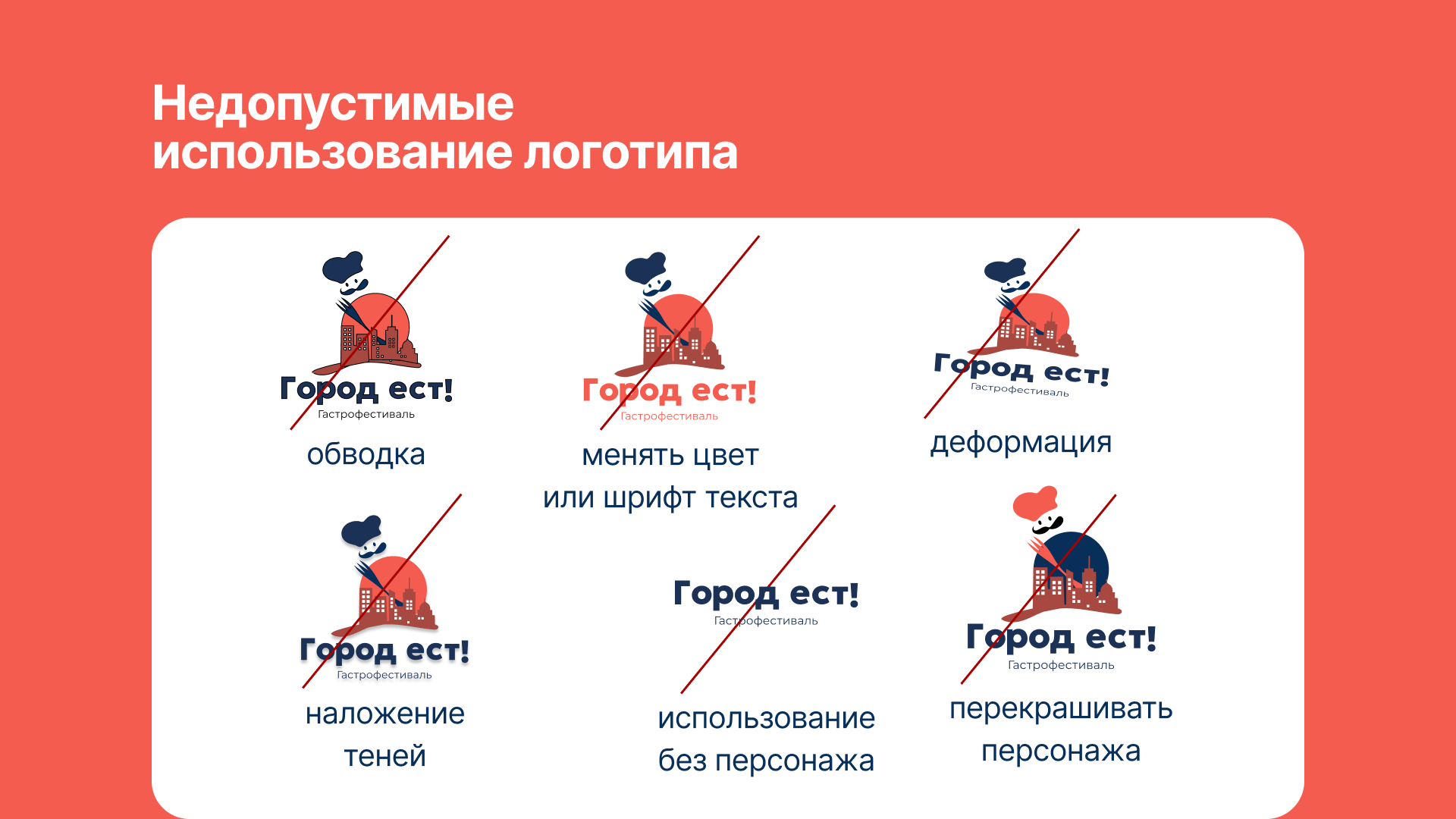 Недопустимые использование логотипа

Город ест!
Гастрофестиваль
обводка

Город ест!
Гастрофестиваль
менять цвет или шрифт текста

Город ест!
Гастрофестиваль
деформация

Город ест!
Гастрофестиваль
наложение теней

Город ест!
Гастрофестиваль
использование без персонажа

Город ест!
Гастрофестиваль
перекрашивать персонажа