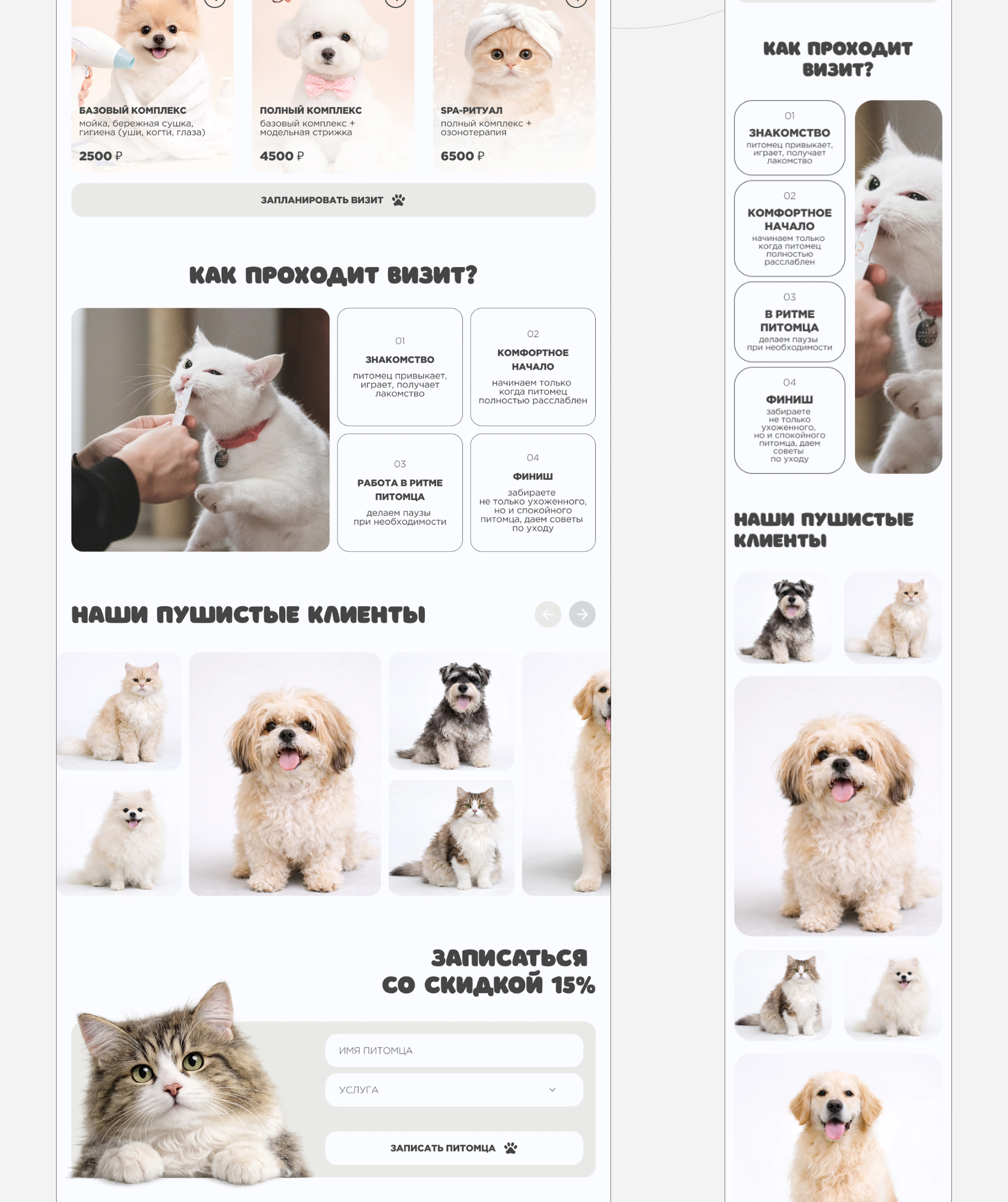 БАЗОВЫЙ КОМПЛЕКС
мойка, бережная сушка, гигиена (уши, когти, глаза)
2500 ₽

ПОЛНЫЙ КОМПЛЕКС
базовый комплекс + модельная стрижка
4500 ₽

SPA-РИТУАЛ
полный комплекс + озонотерапия
6500 ₽

ЗАПЛАНИРОВАТЬ ВИЗИТ

КАК ПРОХОДИТ ВИЗИТ?

01
ЗНАКОМСТВО
питомец привыкает, играет, получает лакомство

02
КОМФОРТНОЕ НАЧАЛО
начинаем только когда питомец полностью расслаблен

03
РАБОТА В РИТМЕ ПИТОМЦА
делаем паузы при необходимости

04
ФИНИШ
забираете не только ухоженного, но и спокойного питомца, даем советы по уходу

НАШИ ПУШИСТЫЕ КЛИЕНТЫ

ЗАПИСАТЬСЯ СО СКИДКОЙ 15%

ИМЯ ПИТОМЦА

УСЛУГА

ЗАПИСАТЬ ПИТОМЦА

КАК ПРОХОДИТ ВИЗИТ?

01
ЗНАКОМСТВО
питомец привыкает, играет, получает лакомство

02
КОМФОРТНОЕ НАЧАЛО
начинаем только когда питомец полностью расслаблен

03
В РИТМЕ ПИТОМЦА
делаем паузы при необходимости

04
ФИНИШ
забираете не только ухоженного, но и спокойного питомца, даем советы по уходу

НАШИ ПУШИСТЫЕ КЛИЕНТЫ