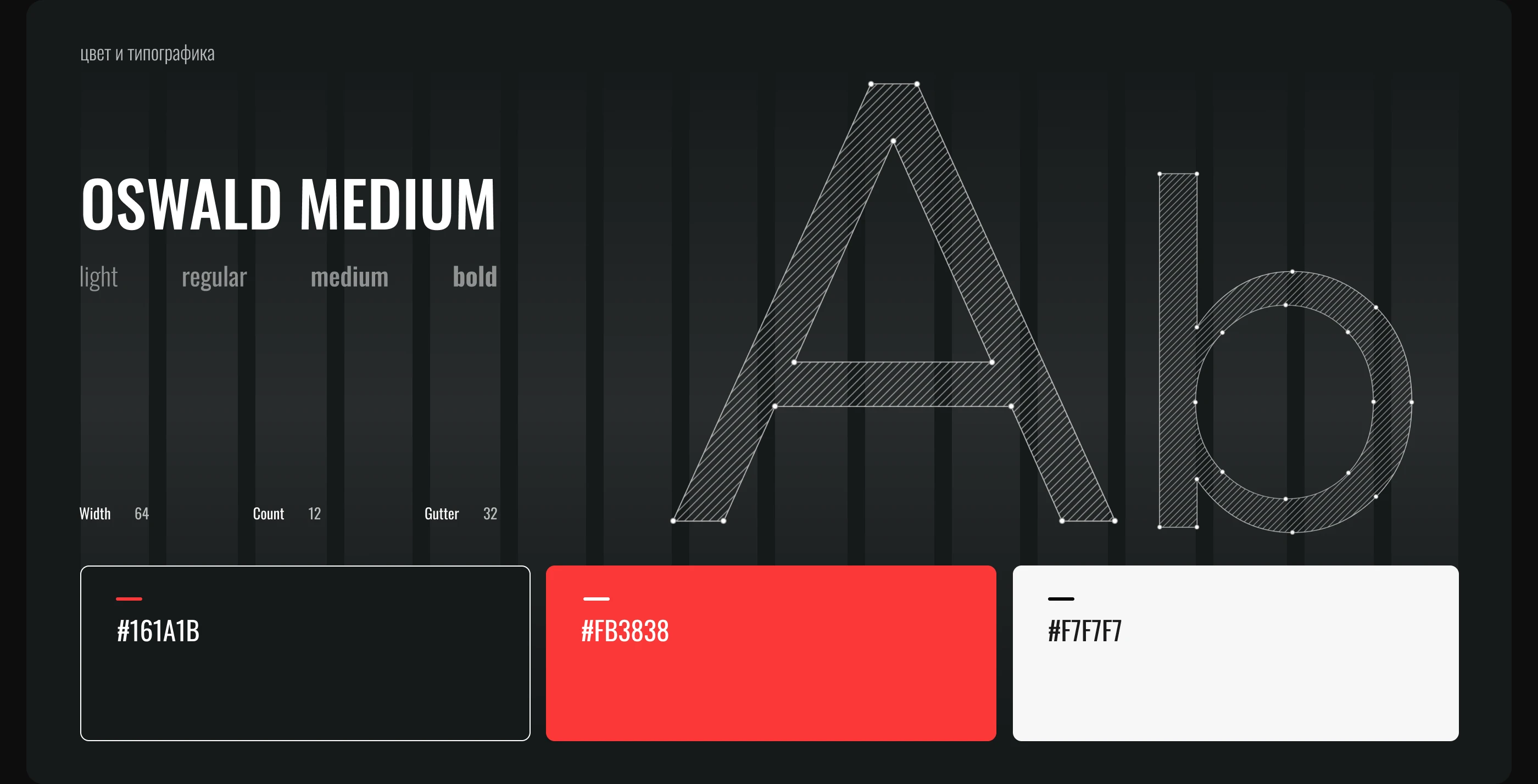 цвет и типографика

OSWALD MEDIUM

light regular medium bold

Width 64 Count 12 Gutter 32

Ab

#161A1B

#FB3838

#F7F7F7