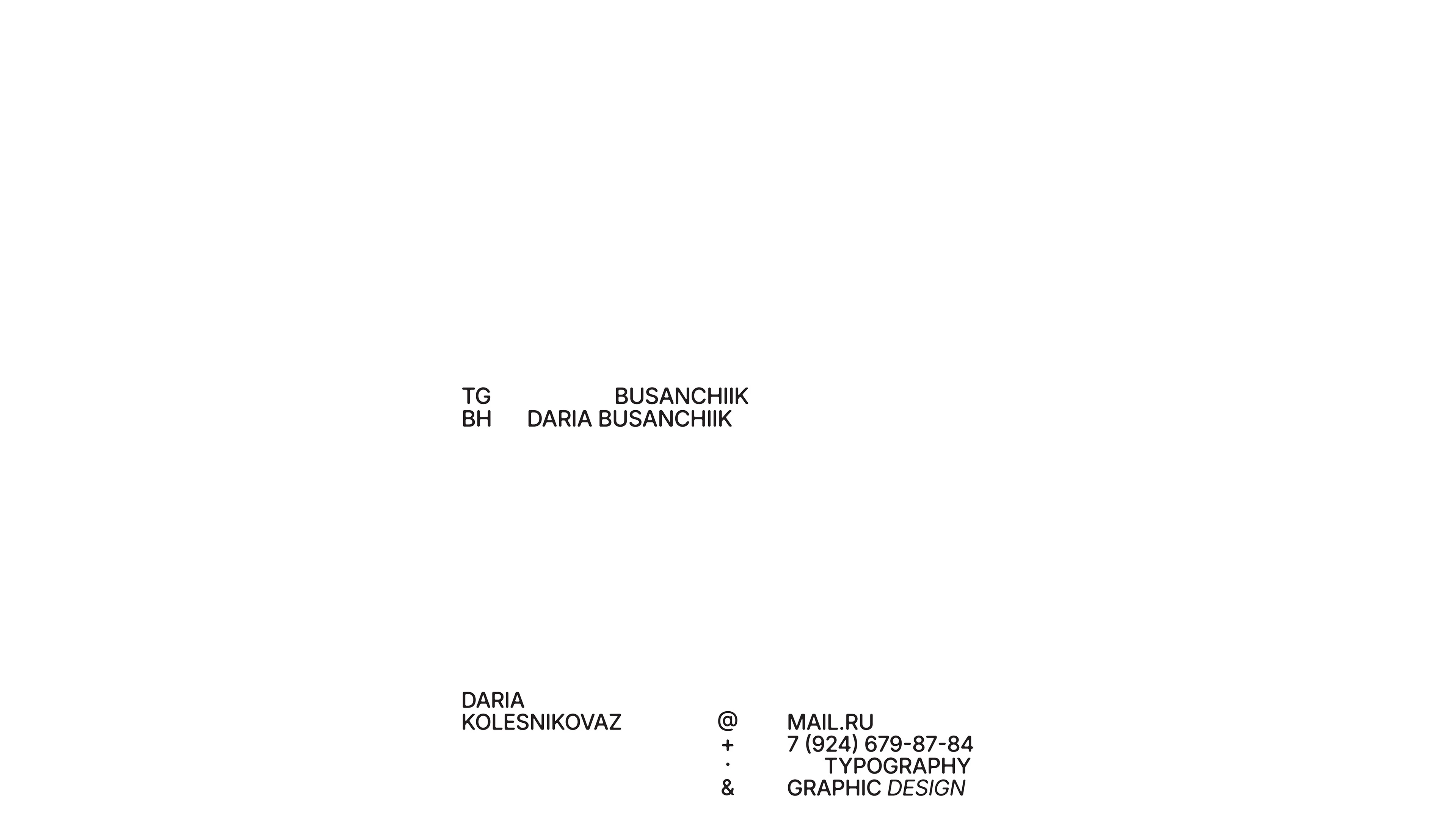 TG BUSANCHIIK
BH DARIA BUSANCHIIK

DARIA
KOLESNIKOVAZ @ MAIL.RU
+ 7 (924) 679-87-84
· TYPOGRAPHY
& GRAPHIC DESIGN