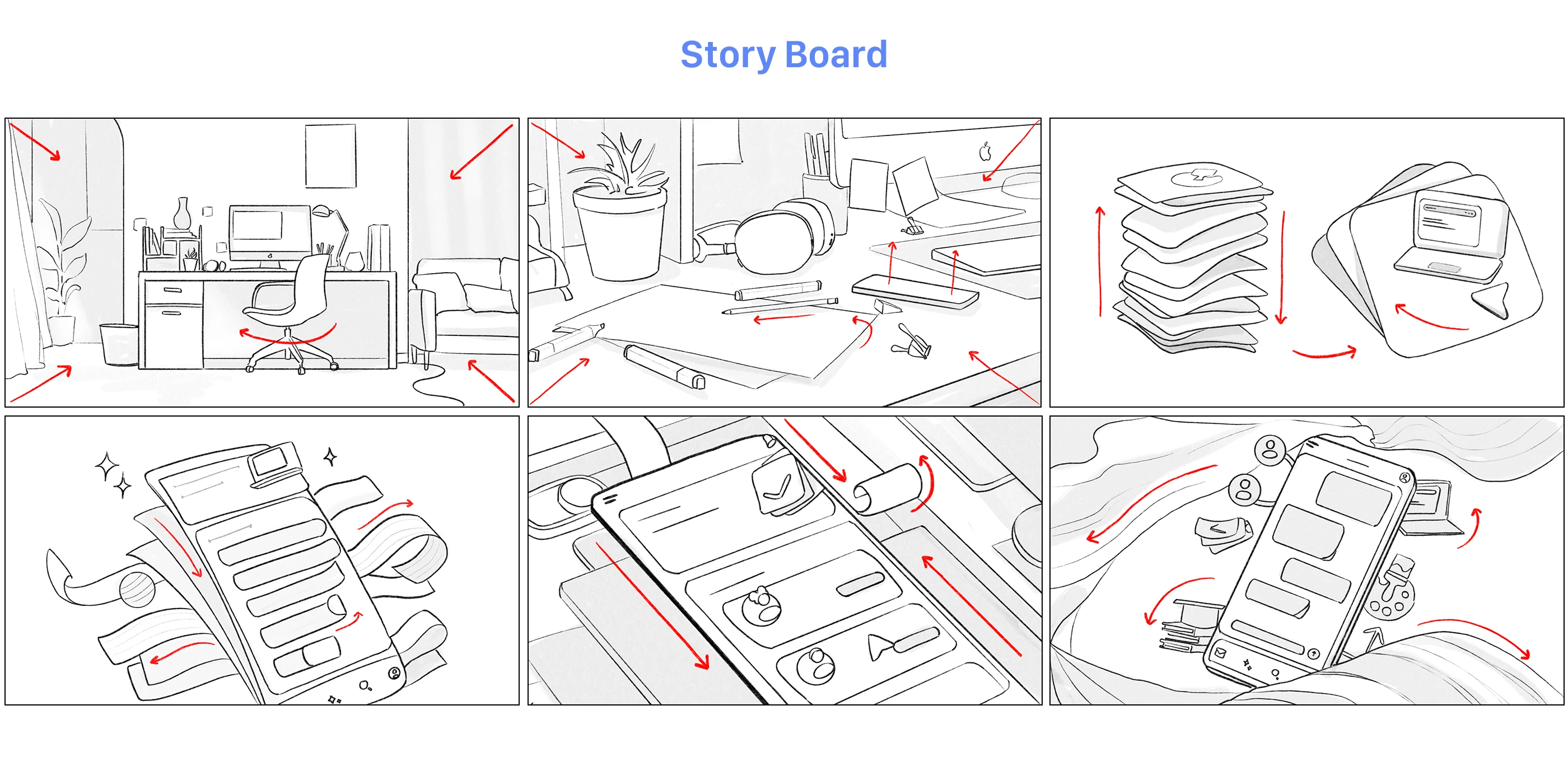 Story Board