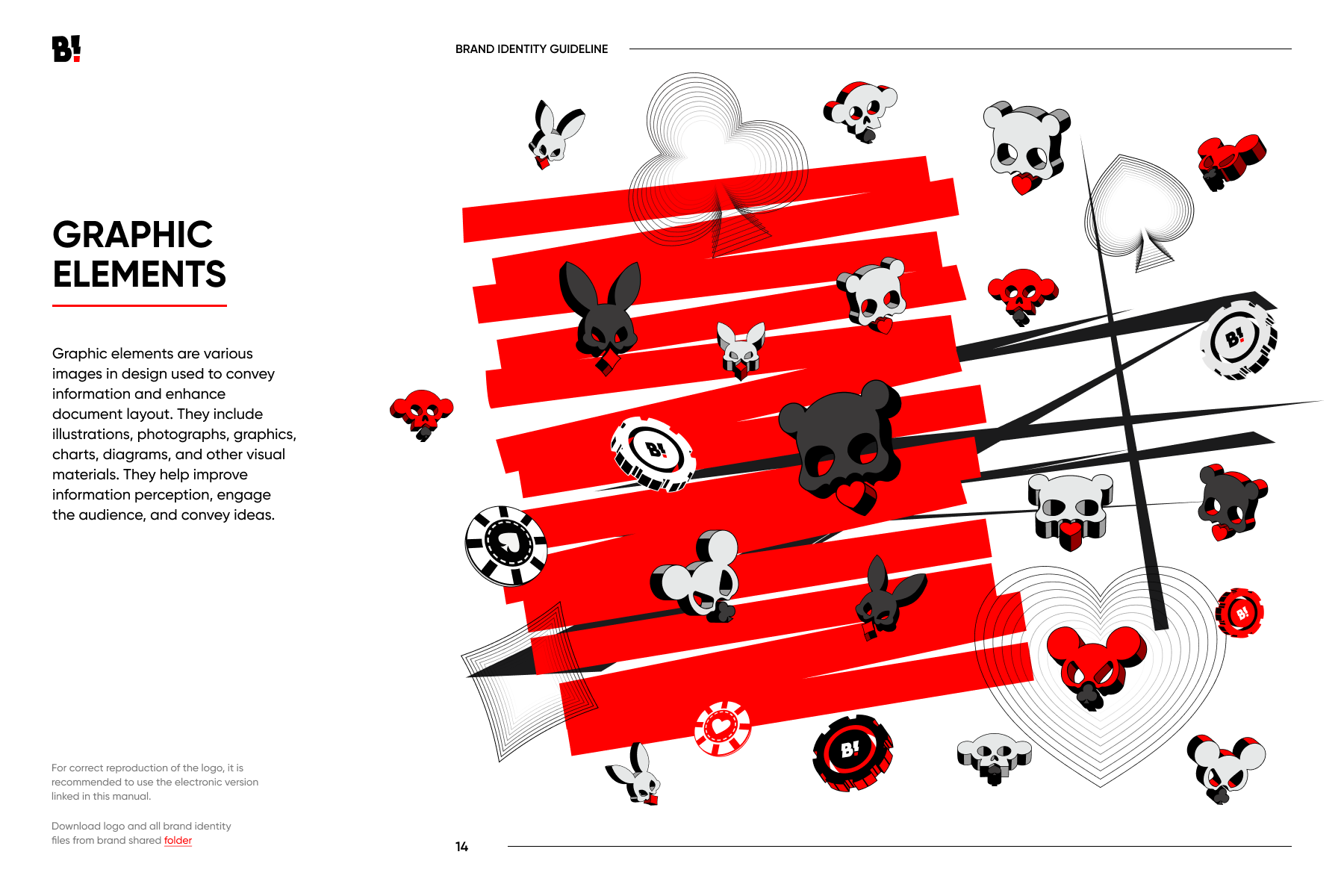 B!

BRAND IDENTITY GUIDELINE

GRAPHIC ELEMENTS

Graphic elements are various images in design used to convey information and enhance document layout. They include illustrations, photographs, graphics, charts, diagrams, and other visual materials. They help improve information perception, engage the audience, and convey ideas.

B!

B!

B!

B!

For correct reproduction of the logo, it is recommended to use the electronic version linked in this manual.

Download logo and all brand identity files from brand shared folder

14