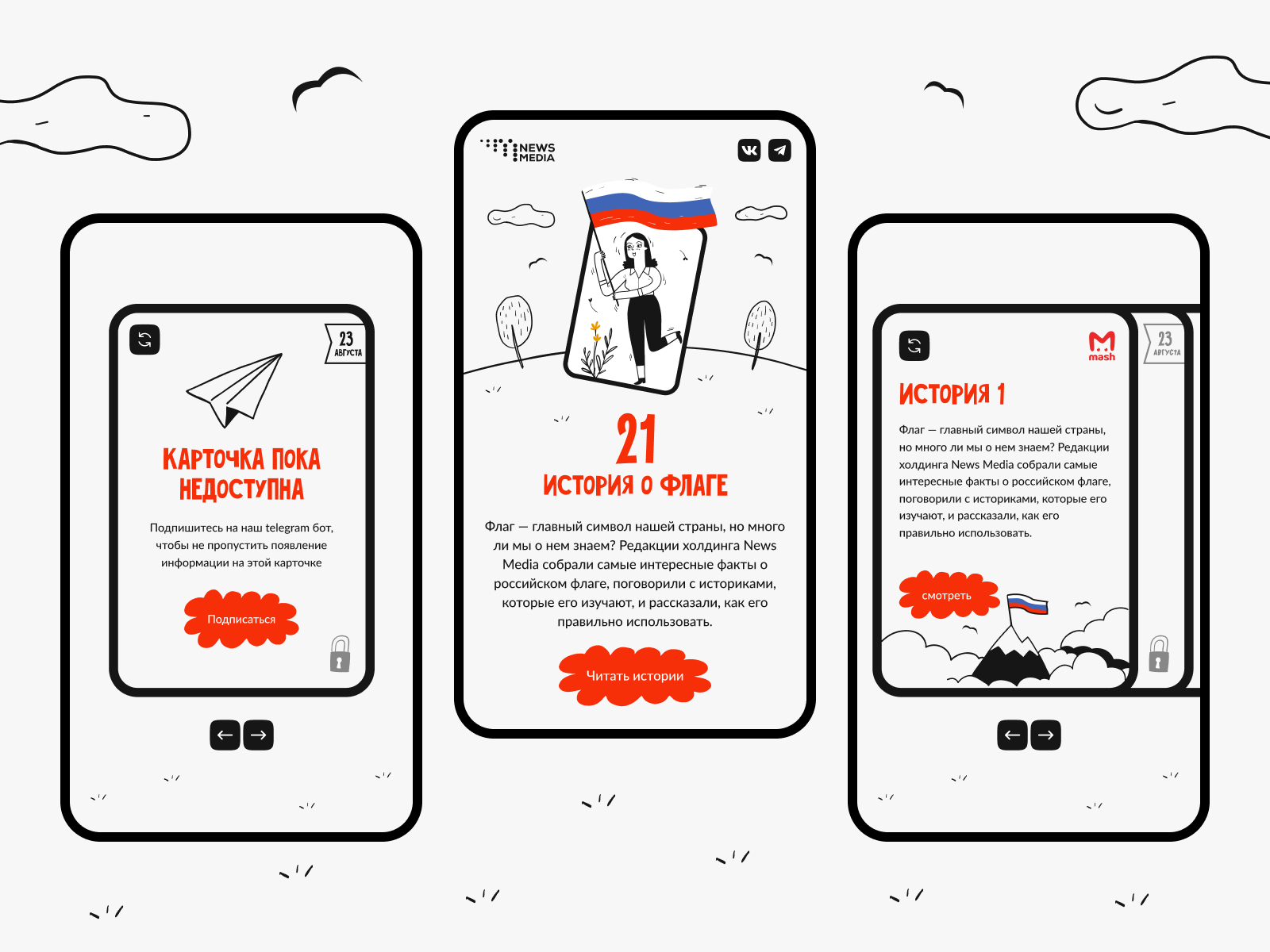 23
АВГУСТА

КАРТОЧКА ПОКА НЕДОСТУПНА

Подпишитесь на наш telegram бот, чтобы не пропустить появление информации на этой карточке

Подписаться

NEWS MEDIA

21
ИСТОРИЯ О ФЛАГЕ

Флаг — главный символ нашей страны, но много ли мы о нем знаем? Редакции холдинга News Media собрали самые интересные факты о российском флаге, поговорили с историками, которые его изучают, и рассказали, как его правильно использовать.

Читать истории

mash

23
АВГУСТА

ИСТОРИЯ 1

Флаг — главный символ нашей страны, но много ли мы о нем знаем? Редакции холдинга News Media собрали самые интересные факты о российском флаге, поговорили с историками, которые его изучают, и рассказали, как его правильно использовать.

смотреть