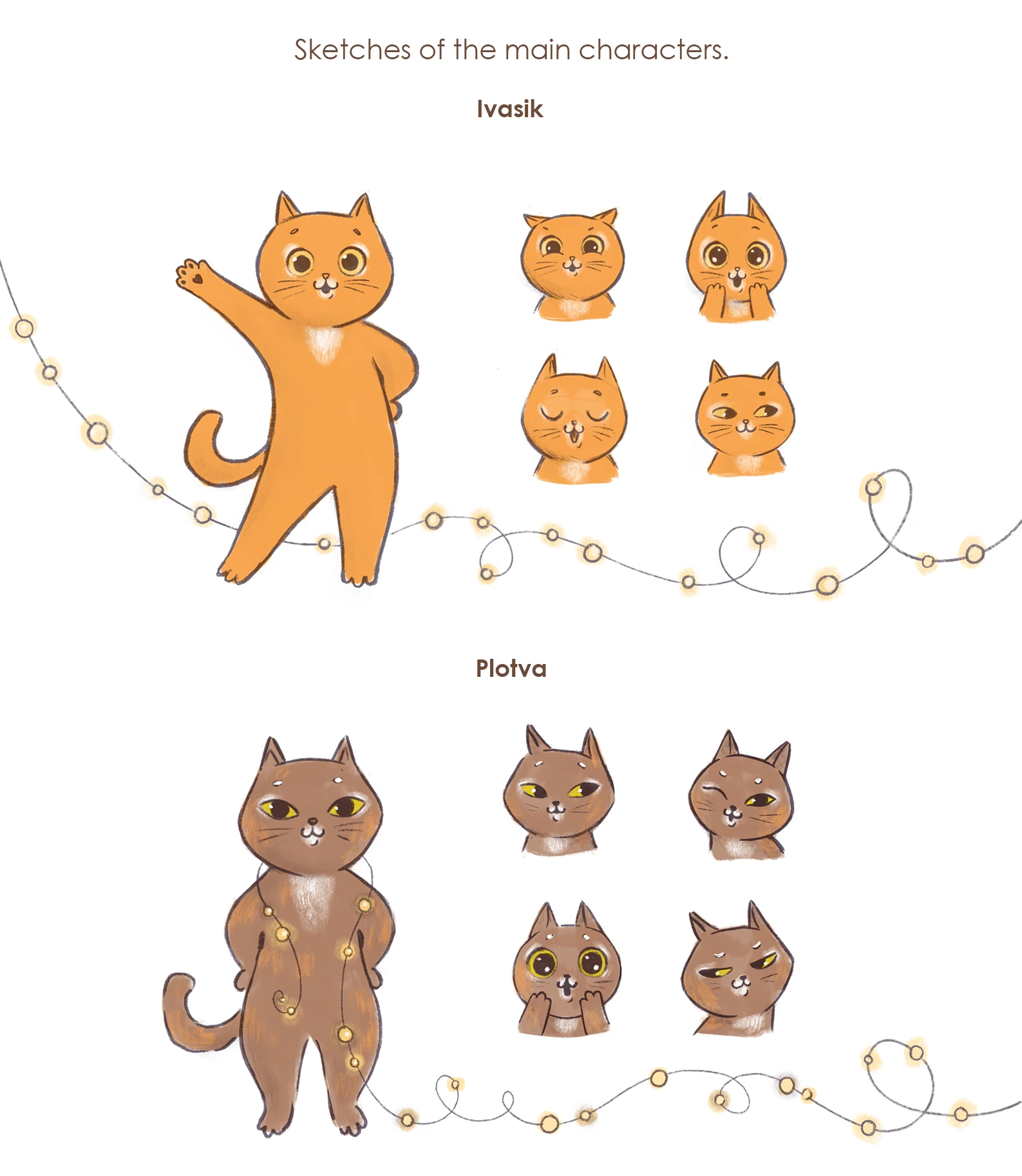 Sketches of the main characters.

Ivasik

Plotva