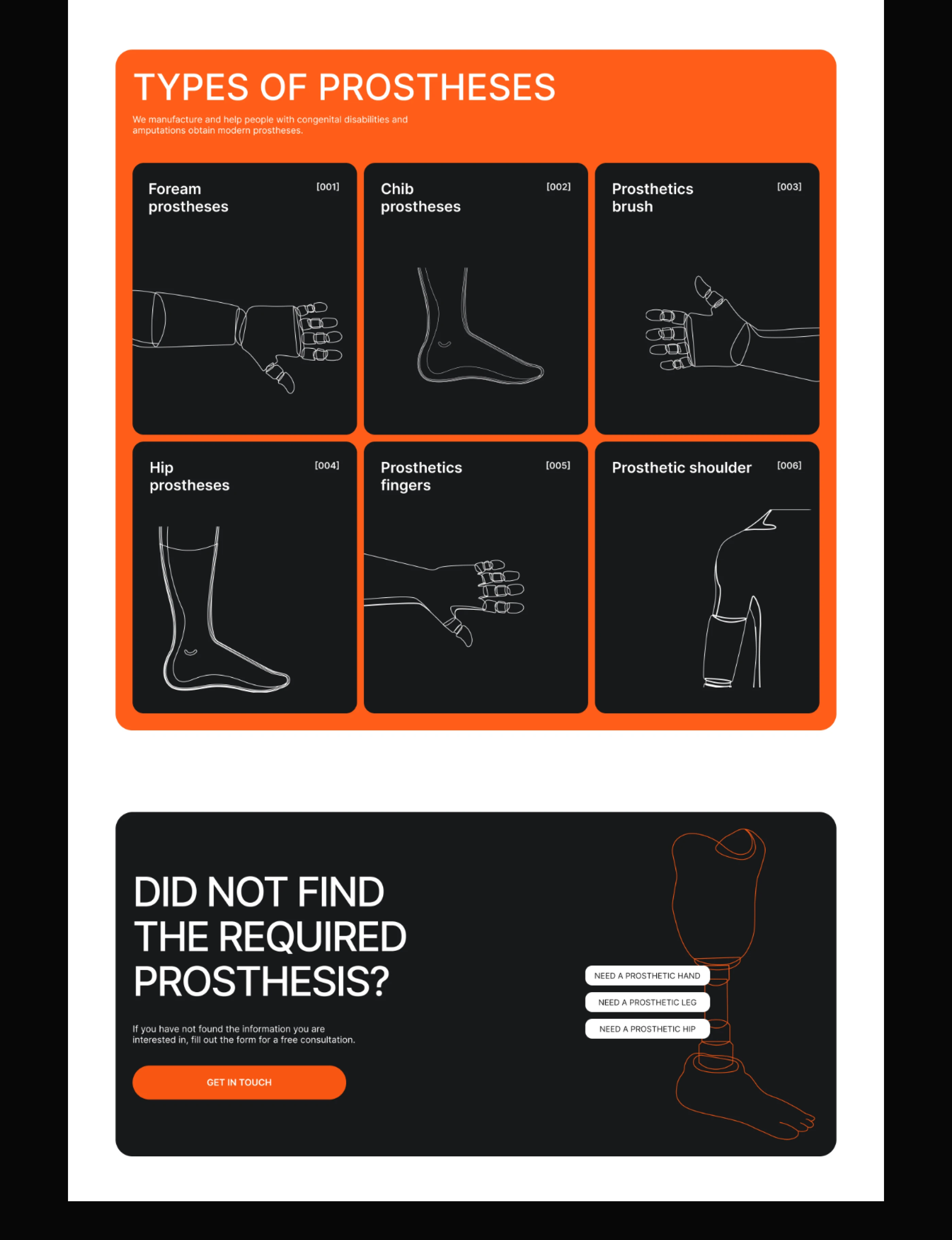 TYPES OF PROSTHESES

We manufacture and help people with congenital disabilities and amputations obtain modern prostheses.

Foream prostheses [001]

Chib prostheses [002]

Prosthetics brush [003]

Hip prostheses [004]

Prosthetics fingers [005]

Prosthetic shoulder [006]

DID NOT FIND THE REQUIRED PROSTHESIS?

If you have not found the information you are interested in, fill out the form for a free consultation.

GET IN TOUCH

NEED A PROSTHETIC HAND

NEED A PROSTHETIC LEG

NEED A PROSTHETIC HIP