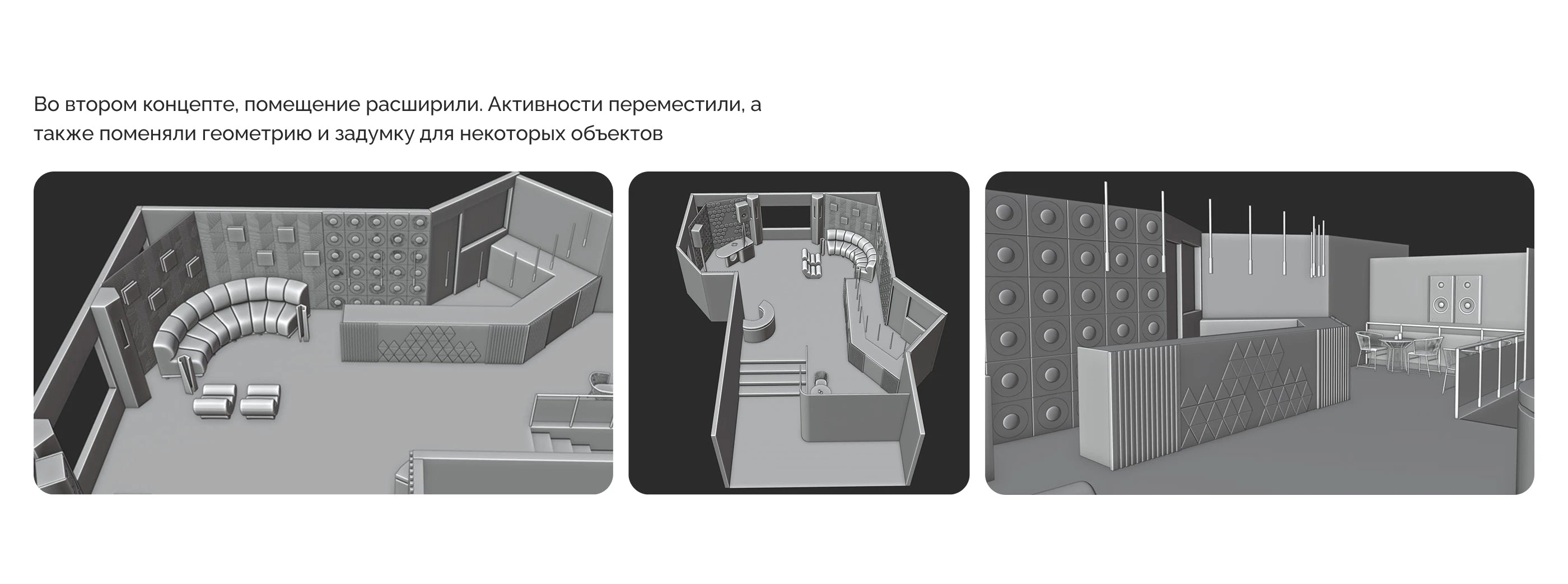 Во втором концепте, помещение расширили. Активности переместили, а также поменяли геометрию и задумку для некоторых объектов