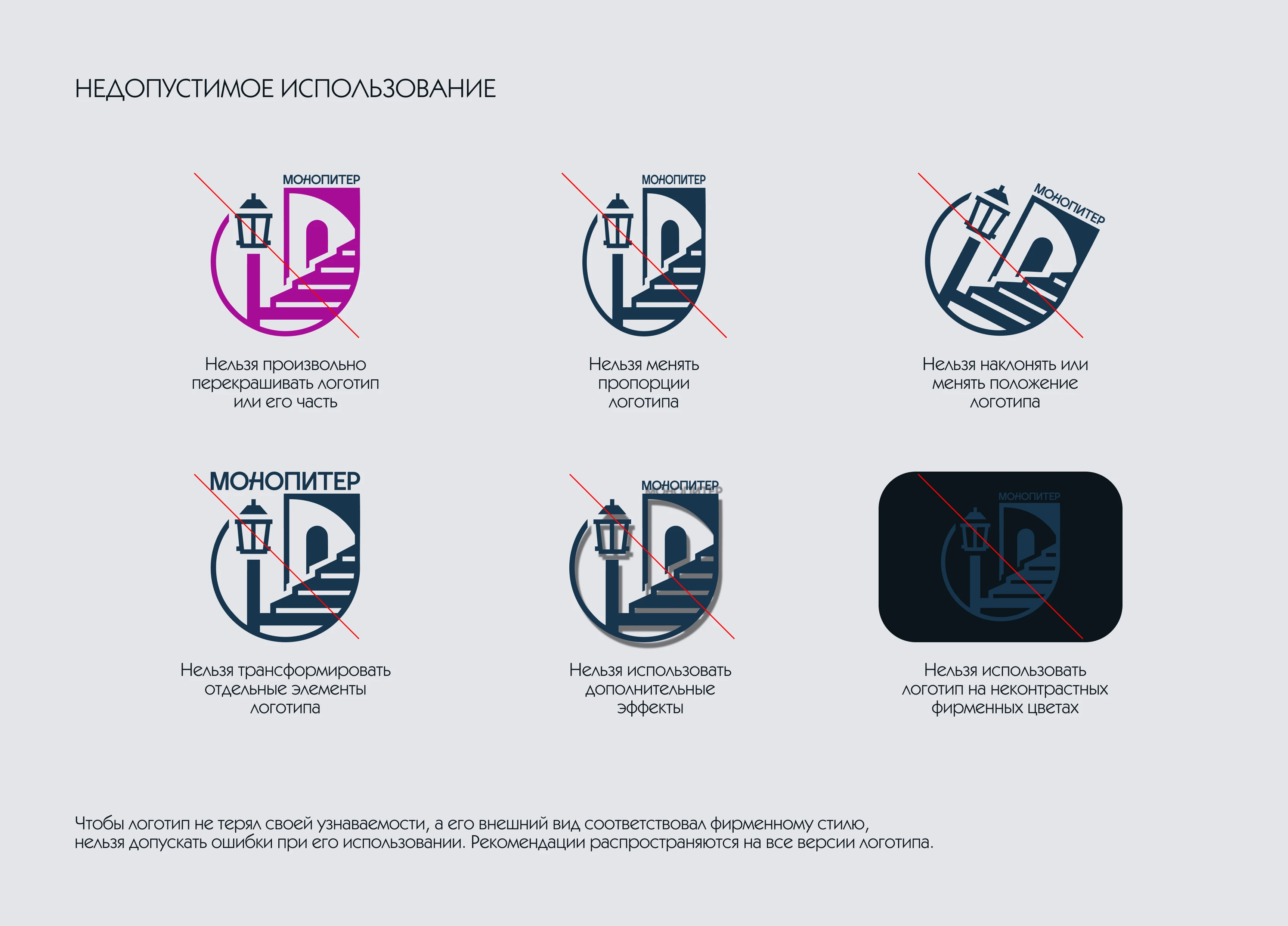 НЕДОПУСТИМОЕ ИСПОЛЬЗОВАНИЕ

МОНОПИТЕР

Нельзя произвольно перекрашивать логотип или его часть

МОНОПИТЕР

Нельзя менять пропорции логотипа

МОНОПИТЕР

Нельзя наклонять или менять положение логотипа

МОНОПИТЕР

Нельзя трансформировать отдельные элементы логотипа

МОНОПИТЕР

Нельзя использовать дополнительные эффекты

МОНОПИТЕР

Нельзя использовать логотип на неконтрастных фирменных цветах

Чтобы логотип не терял своей узнаваемости, а его внешний вид соответствовал фирменному стилю, нельзя допускать ошибки при его использовании. Рекомендации распространяются на все версии логотипа.