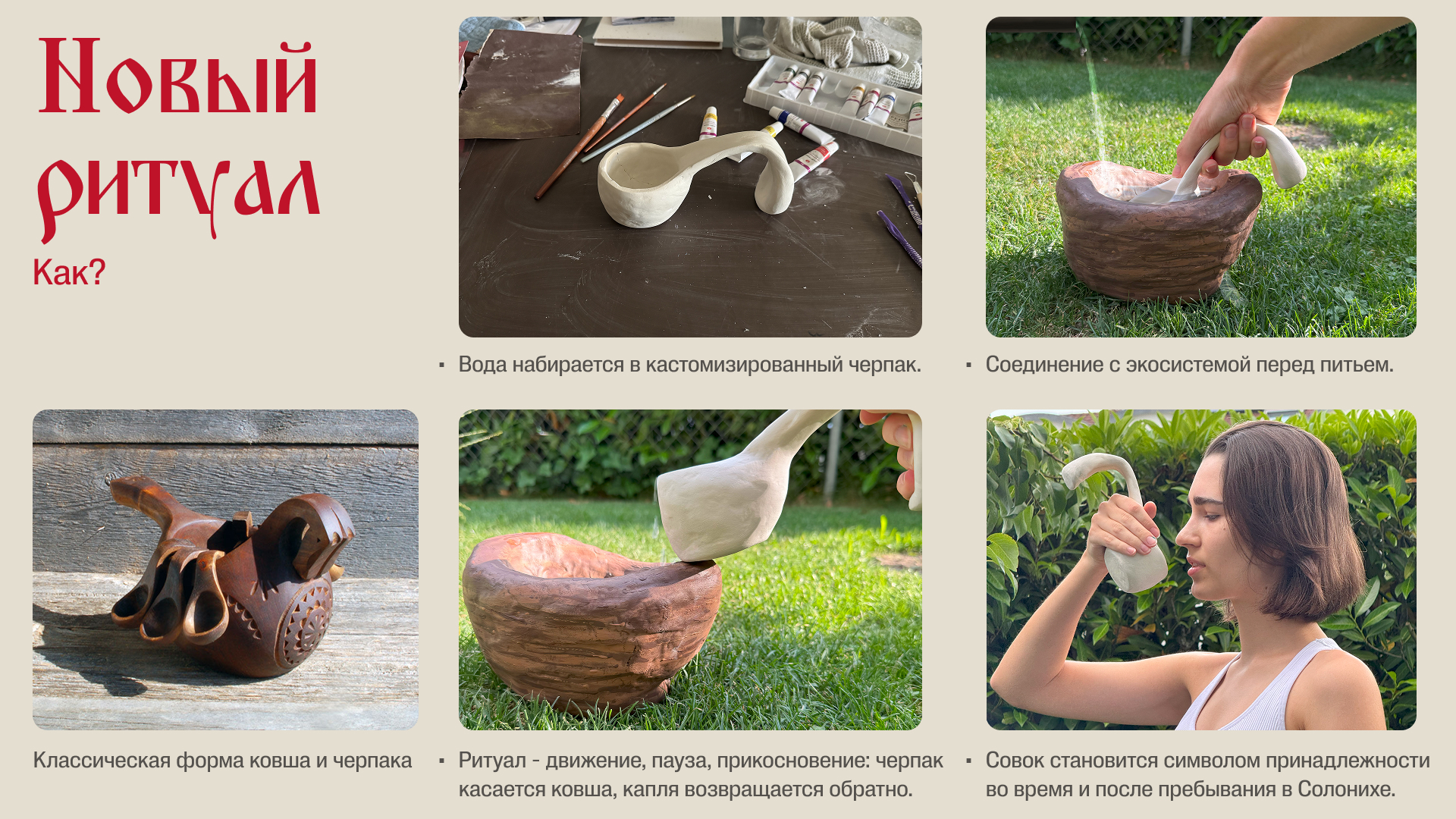 Новый ритуал
Как?

▪ Вода набирается в кастомизированный черпак.

▪ Соединение с экосистемой перед питьем.

Классическая форма ковша и черпака

▪ Ритуал - движение, пауза, прикосновение: черпак касается ковша, капля возвращается обратно.

▪ Совок становится символом принадлежности во время и после пребывания в Солонихе.