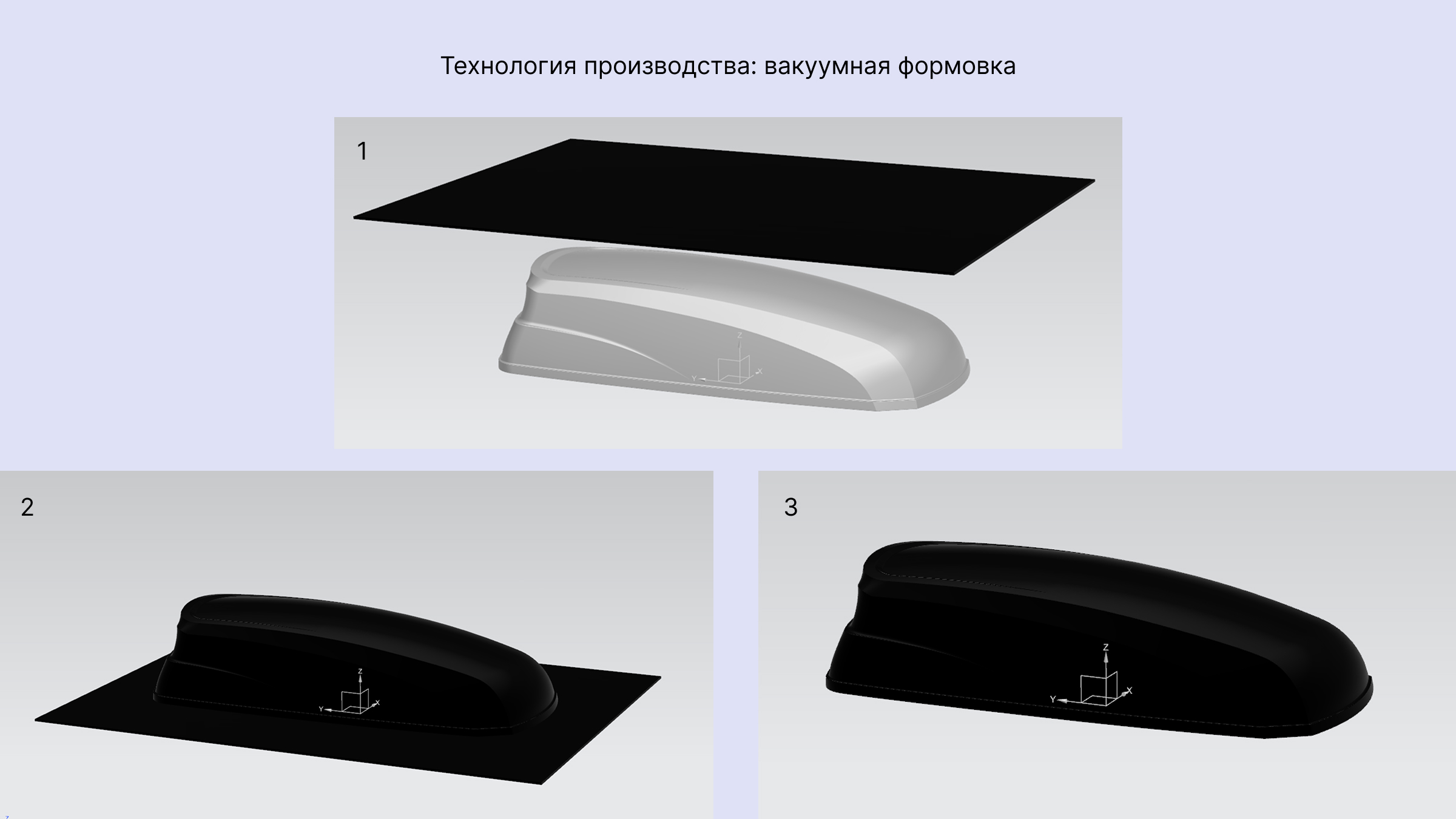 Технология производства: вакуумная формовка

1

Z
Y
X

2

Z
Y
X

3

Z
Y
X