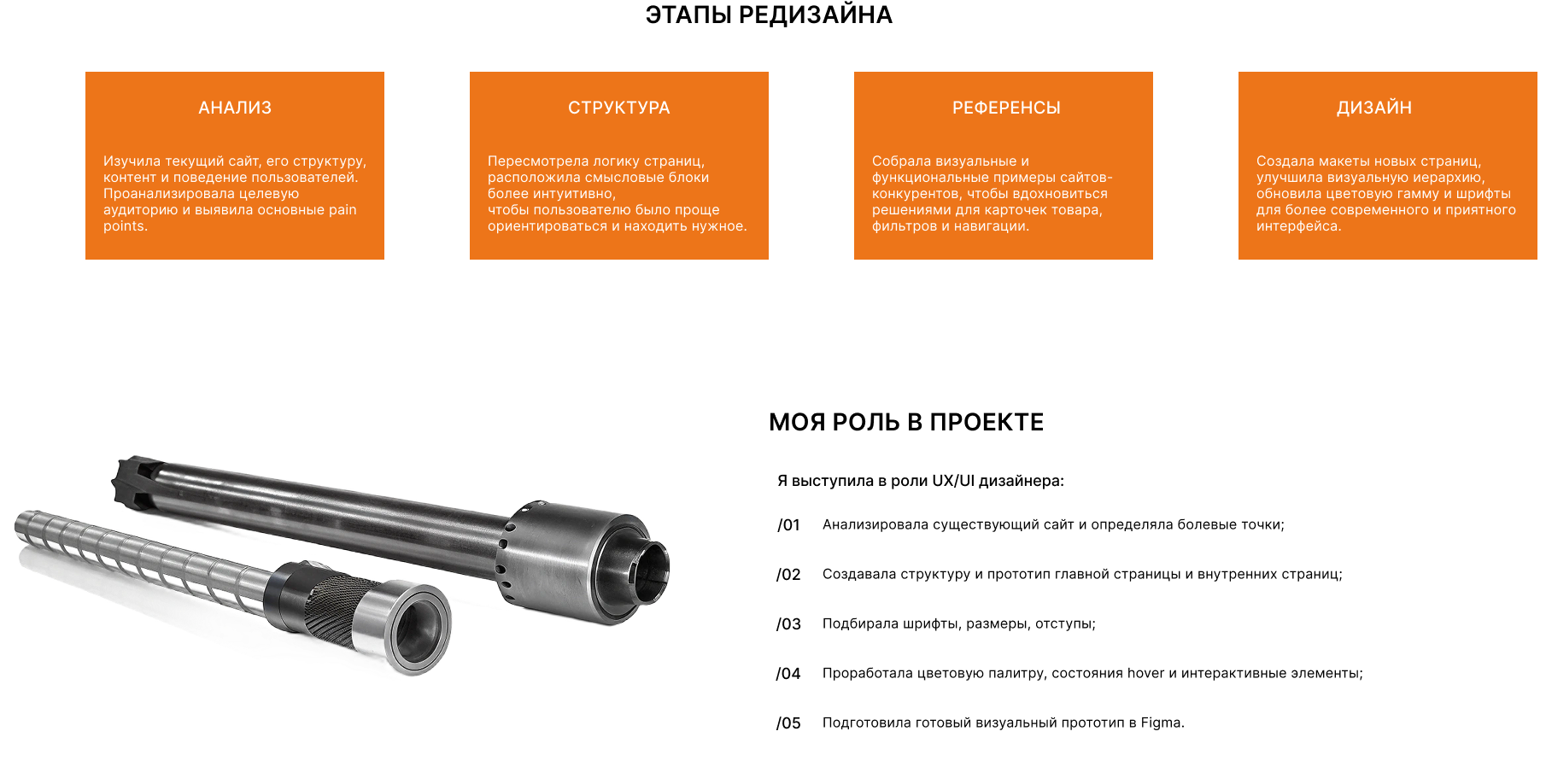 ЭТАПЫ РЕДИЗАЙНА

АНАЛИЗ

Изучила текущий сайт, его структуру, контент и поведение пользователей. Проанализировала целевую аудиторию и выявила основные pain points.

СТРУКТУРА

Пересмотрела логику страниц, расположила смысловые блоки более интуитивно,
чтобы пользователю было проще ориентироваться и находить нужное.

РЕФЕРЕНСЫ

Собрала визуальные и функциональные примеры сайтов-конкурентов, чтобы вдохновиться решениями для карточек товара, фильтров и навигации.

ДИЗАЙН

Создала макеты новых страниц, улучшила визуальную иерархию, обновила цветовую гамму и шрифты для более современного и приятного интерфейса.

МОЯ РОЛЬ В ПРОЕКТЕ

Я выступила в роли UX/UI дизайнера:

/01 Анализировала существующий сайт и определяла болевые точки;

/02 Создавала структуру и прототип главной страницы и внутренних страниц;

/03 Подбирала шрифты, размеры, отступы;

/04 Проработала цветовую палитру, состояния hover и интерактивные элементы;

/05 Подготовила готовый визуальный прототип в Figma.