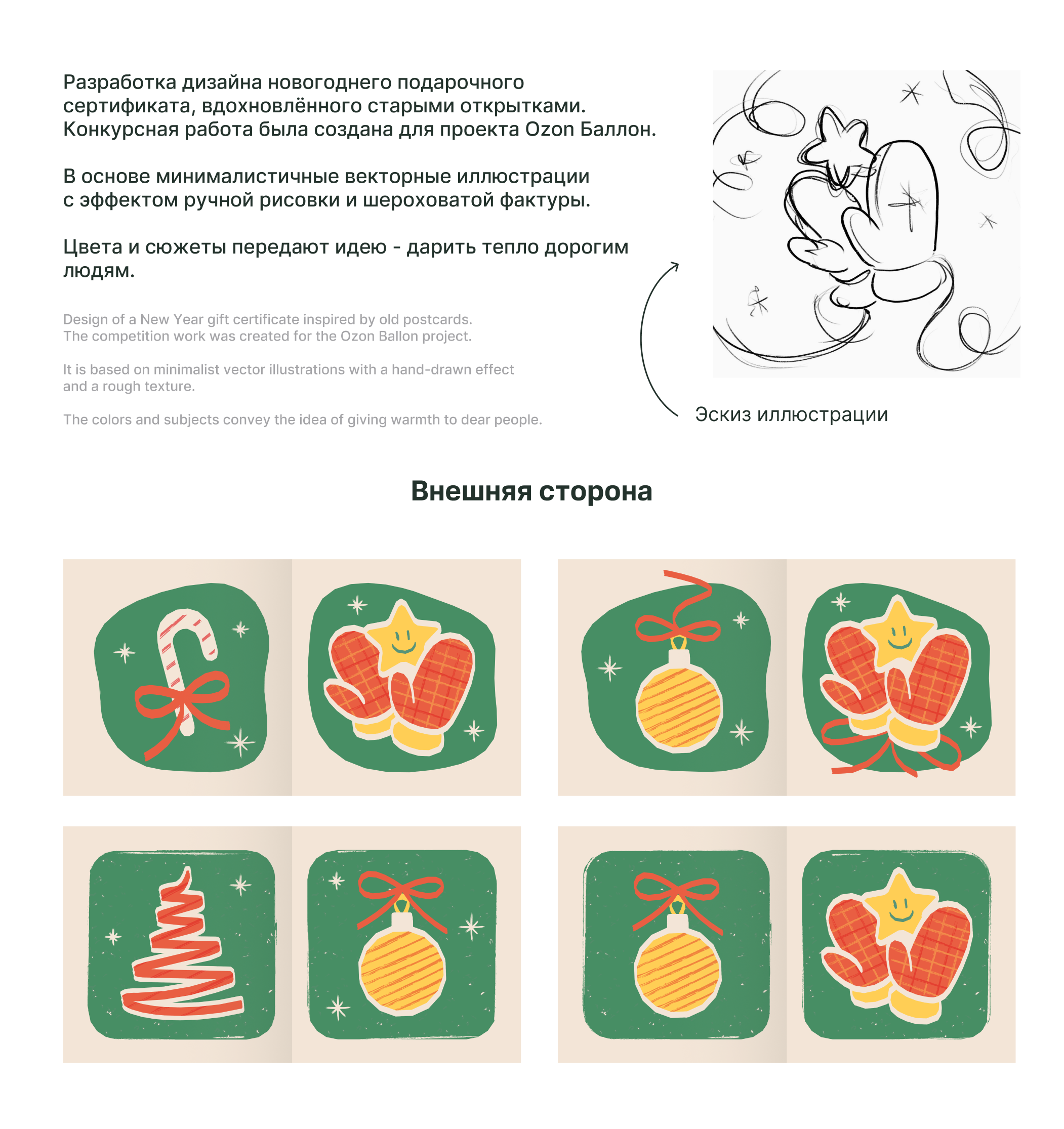 Разработка дизайна новогоднего подарочного сертификата, вдохновлённого старыми открытками. Конкурсная работа была создана для проекта Ozon Баллон.

В основе минималистичные векторные иллюстрации с эффектом ручной рисовки и шероховатой фактуры.

Цвета и сюжеты передают идею - дарить тепло дорогим людям.

Design of a New Year gift certificate inspired by old postcards. The competition work was created for the Ozon Ballon project.

It is based on minimalist vector illustrations with a hand-drawn effect and a rough texture.

The colors and subjects convey the idea of giving warmth to dear people.

Эскиз иллюстрации

Внешняя сторона