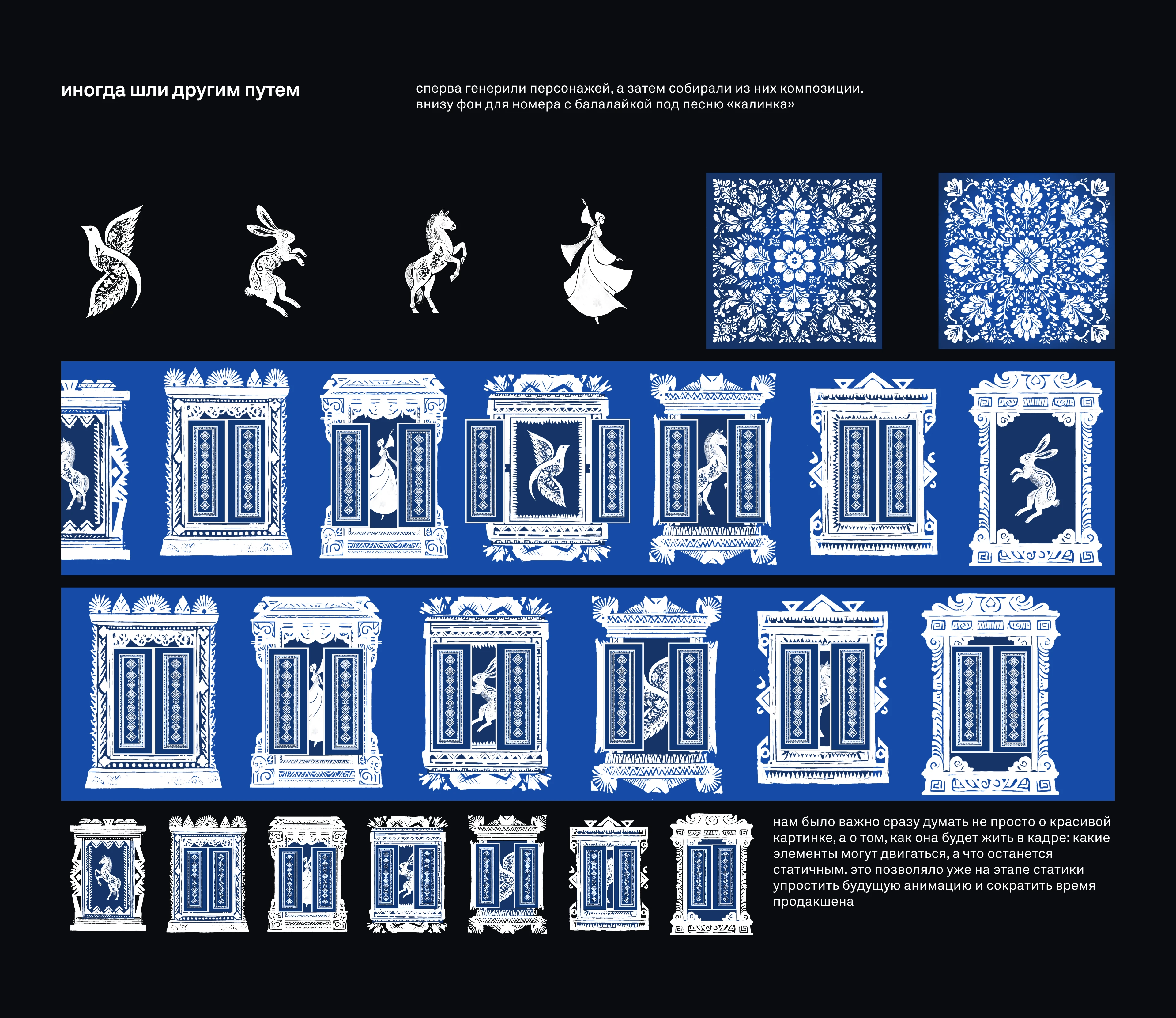 иногда шли другим путем

сперва генерили персонажей, а затем собирали из них композиции. внизу фон для номера с балалайкой под песню «калинка»

нам было важно сразу думать не просто о красивой картинке, а о том, как она будет жить в кадре: какие элементы могут двигаться, а что останется статичным. это позволяло уже на этапе статики упростить будущую анимацию и сократить время продакшена