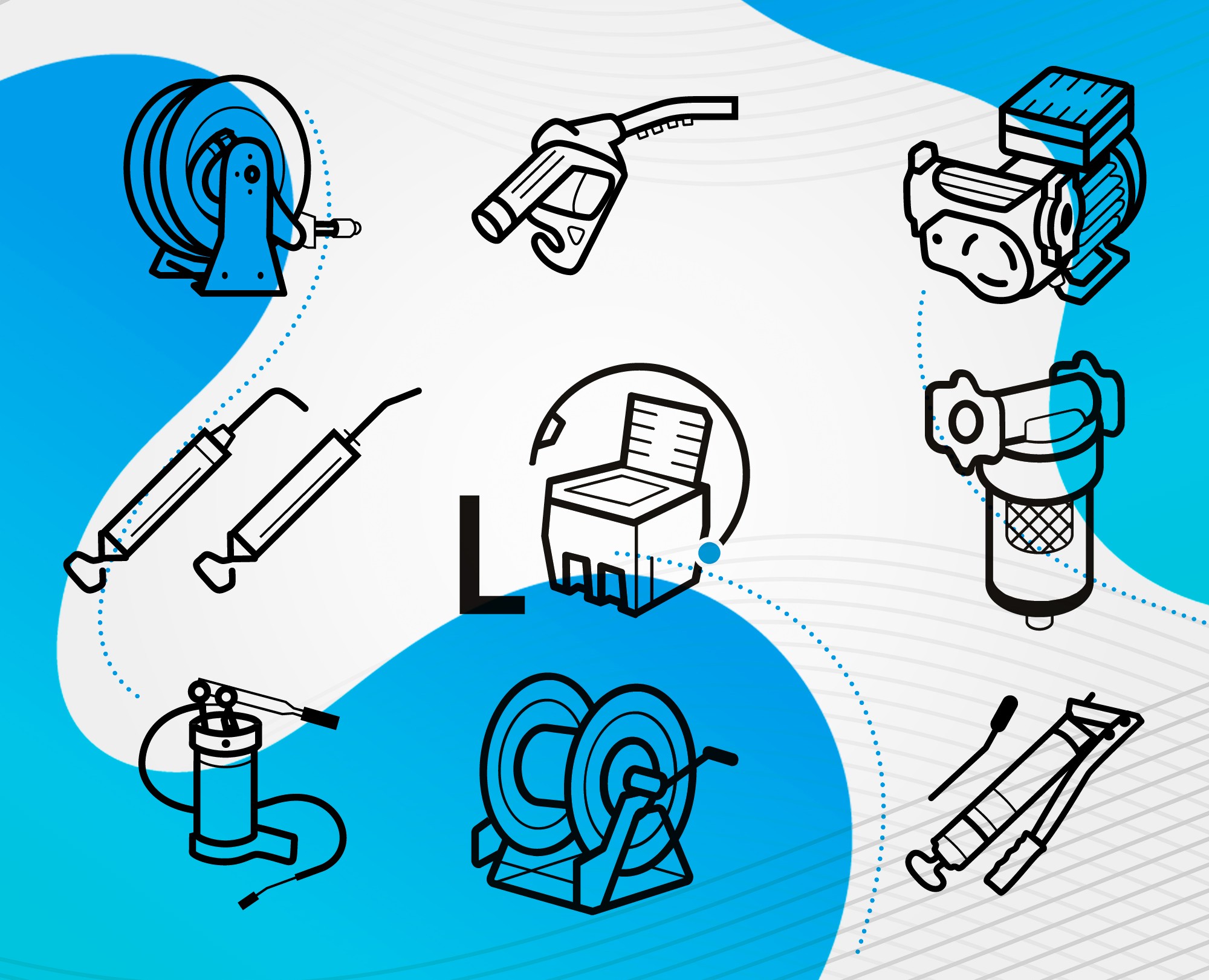 L