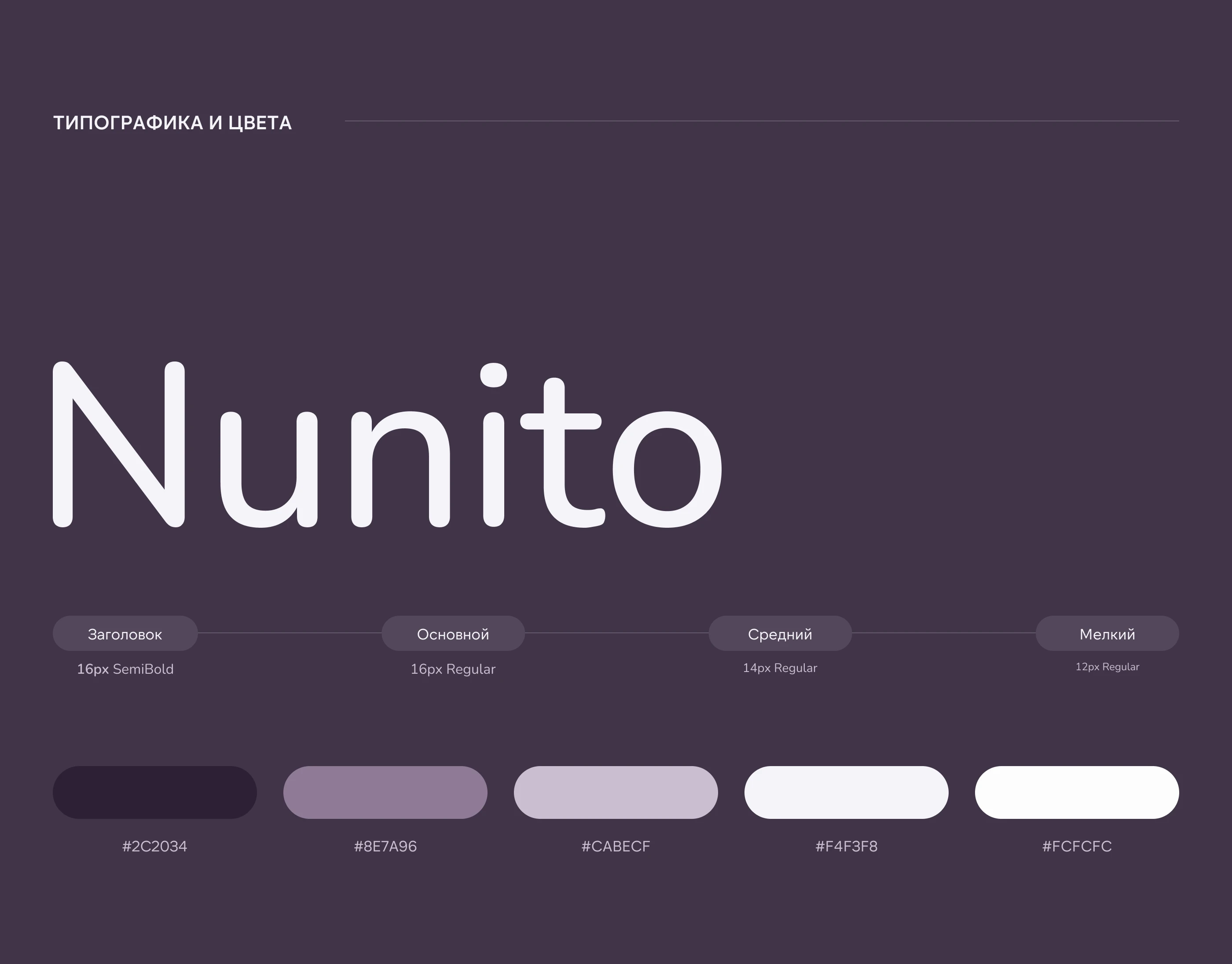 ТИПОГРАФИКА И ЦВЕТА

Nunito

Заголовок
16px SemiBold

Основной
16px Regular

Средний
14px Regular

Мелкий
12px Regular

#2C2034

#8E7A96

#CABECF

#F4F3F8

#FCFCFC