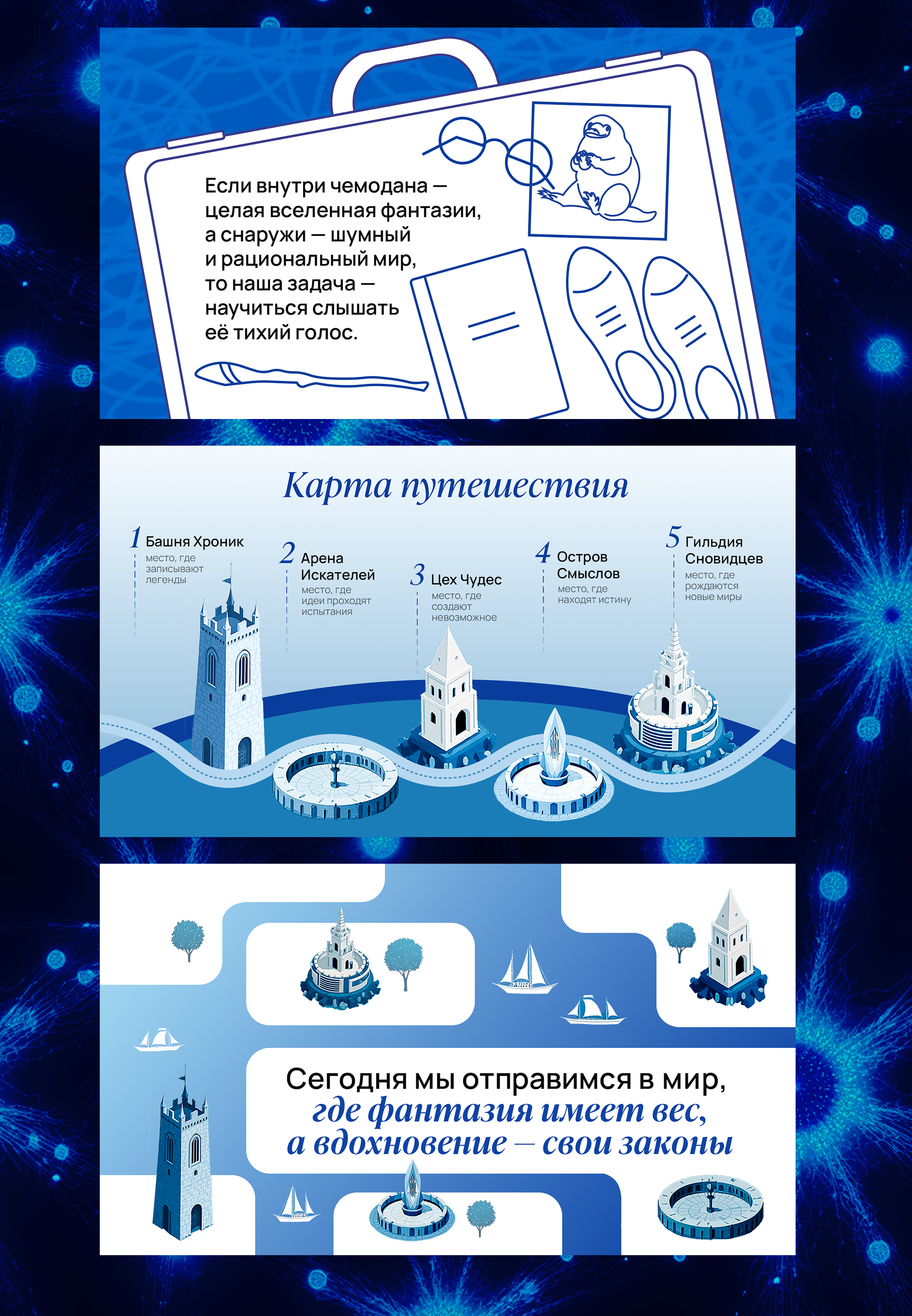 Если внутри чемодана — целая вселенная фантазии, а снаружи — шумный и рациональный мир, то наша задача — научиться слышать её тихий голос.

Карта путешествия

1 Башня Хроник
место, где записывают легенды

2 Арена Искателей
место, где идеи проходят испытания

3 Цех Чудес
место, где создают невозможное

4 Остров Смыслов
место, где находят истину

5 Гильдия Сновидцев
место, где рождаются новые миры

Сегодня мы отправимся в мир, где фантазия имеет вес, а вдохновение — свои законы