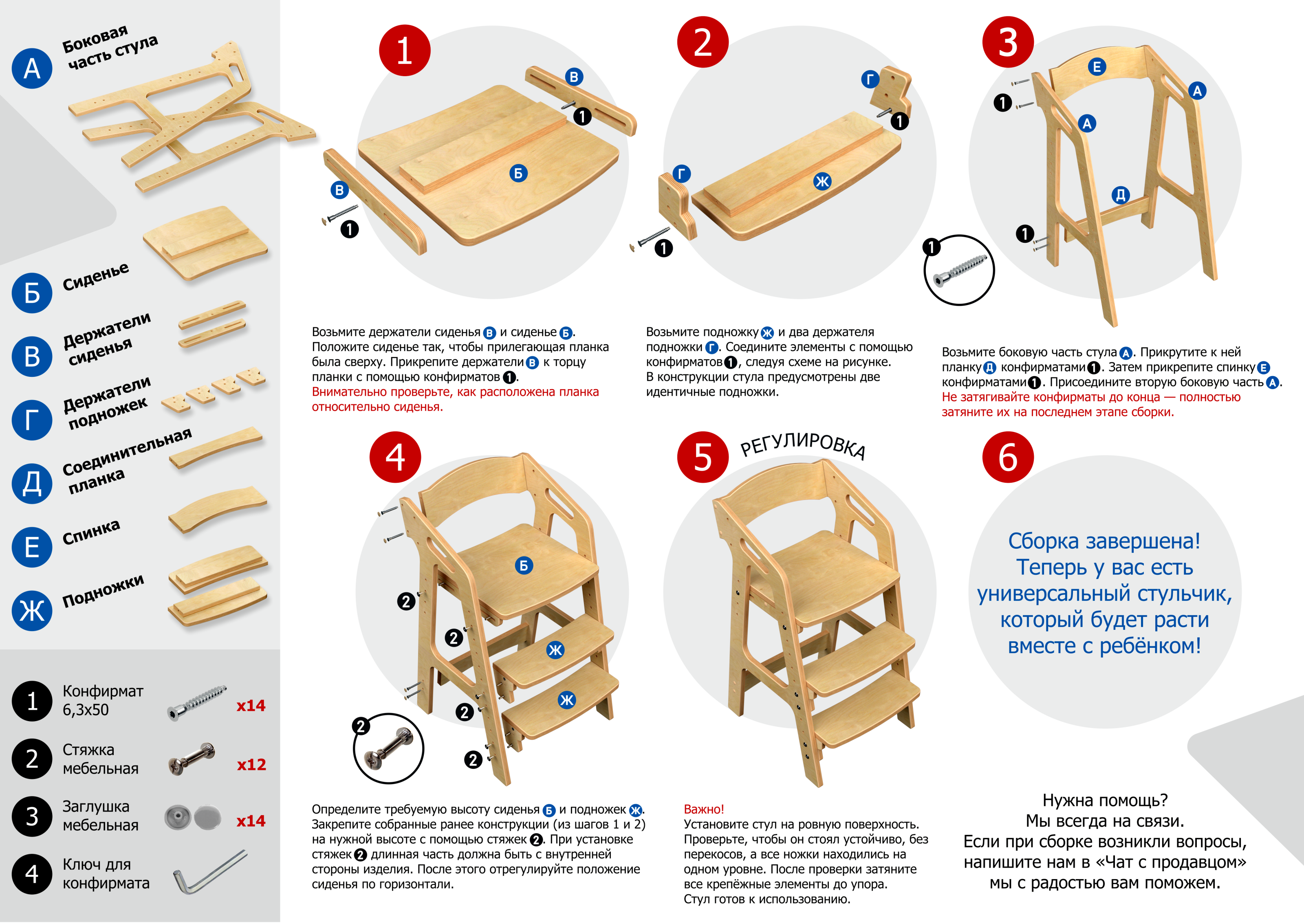 А Боковая часть стула

Б Сиденье

В Держатели сиденья

Г Держатели подножек

Д Соединительная планка

Е Спинка

Ж Подножки

1 Конфирмат 6,3x50 x14

2 Стяжка мебельная x12

3 Заглушка мебельная x14

4 Ключ для конфирмата

1

В
1
Б
В
1

Возьмите держатели сиденья В и сиденье Б. Положите сиденье так, чтобы прилегающая планка была сверху. Прикрепите держатели В к торцу планки с помощью конфирматов 1.
Внимательно проверьте, как расположена планка относительно сиденья.

2

Г
1
Г
Ж
1

Возьмите подножку Ж и два держателя подножки Г. Соедините элементы с помощью конфирматов 1, следуя схеме на рисунке.
В конструкции стула предусмотрены две идентичные подножки.

3

Е
А
1
А
Д
1
1

Возьмите боковую часть стула А. Прикрутите к ней планку Д конфирматами 1. Затем прикрепите спинку Е конфирматами 1. Присоедините вторую боковую часть А.
Не затягивайте конфирматы до конца — полностью затяните их на последнем этапе сборки.

4

Б
2
2
Ж
Ж
2
2
2

Определите требуемую высоту сиденья Б и подножек Ж. Закрепите собранные ранее конструкции (из шагов 1 и 2) на нужной высоте с помощью стяжек 2. При установке стяжек 2 длинная часть должна быть с внутренней стороны изделия. После этого отрегулируйте положение сиденья по горизонтали.

5 РЕГУЛИРОВКА

Важно!
Установите стул на ровную поверхность. Проверьте, чтобы он стоял устойчиво, без перекосов, а все ножки находились на одном уровне. После проверки затяните все крепёжные элементы до упора.
Стул готов к использованию.

6

Сборка завершена! Теперь у вас есть универсальный стульчик, который будет расти вместе с ребёнком!

Нужна помощь?
Мы всегда на связи.
Если при сборке возникли вопросы, напишите нам в «Чат с продавцом» мы с радостью вам поможем.