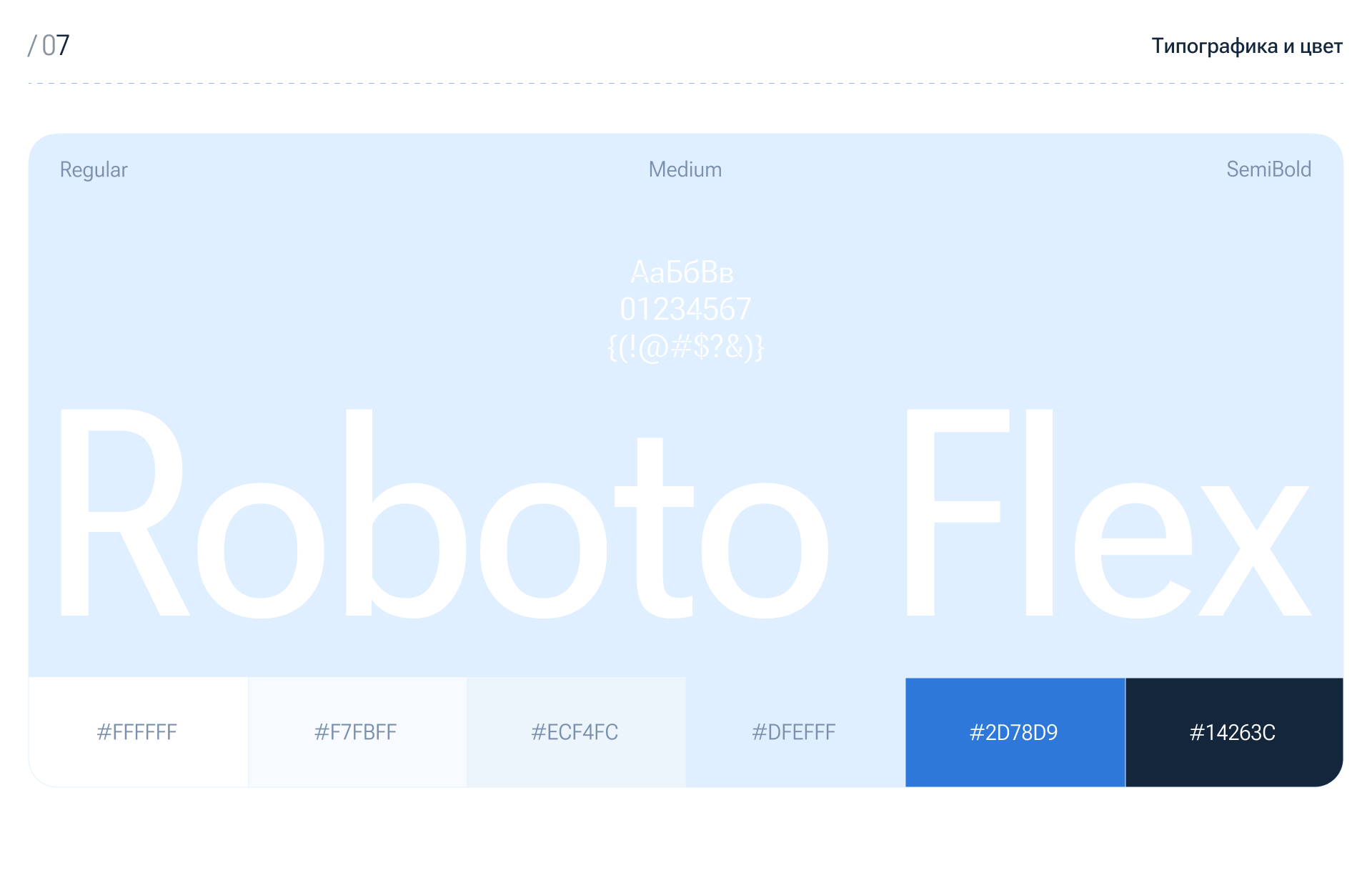 / 07

Типографика и цвет

Regular

Medium

SemiBold

АаБбВв
01234567
{(!@#$?&)}

Roboto Flex

#FFFFFF

#F7FBFF

#ECF4FC

#DFEFFF

#2D78D9

#14263C