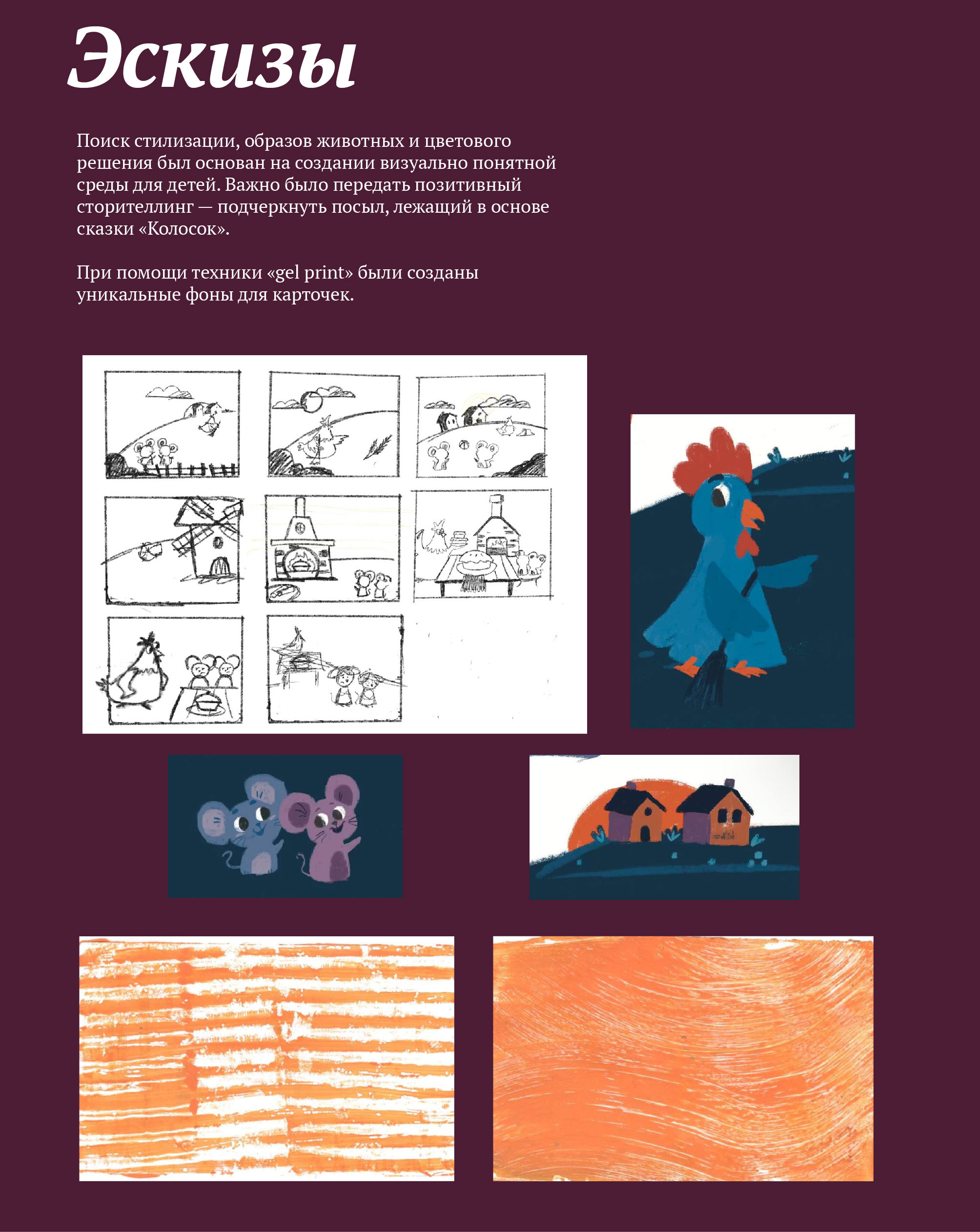 Эскизы

Поиск стилизации, образов животных и цветового решения был основан на создании визуально понятной среды для детей. Важно было передать позитивный сторителлинг — подчеркнуть посыл, лежащий в основе сказки «Колосок».

При помощи техники «gel print» были созданы уникальные фоны для карточек.