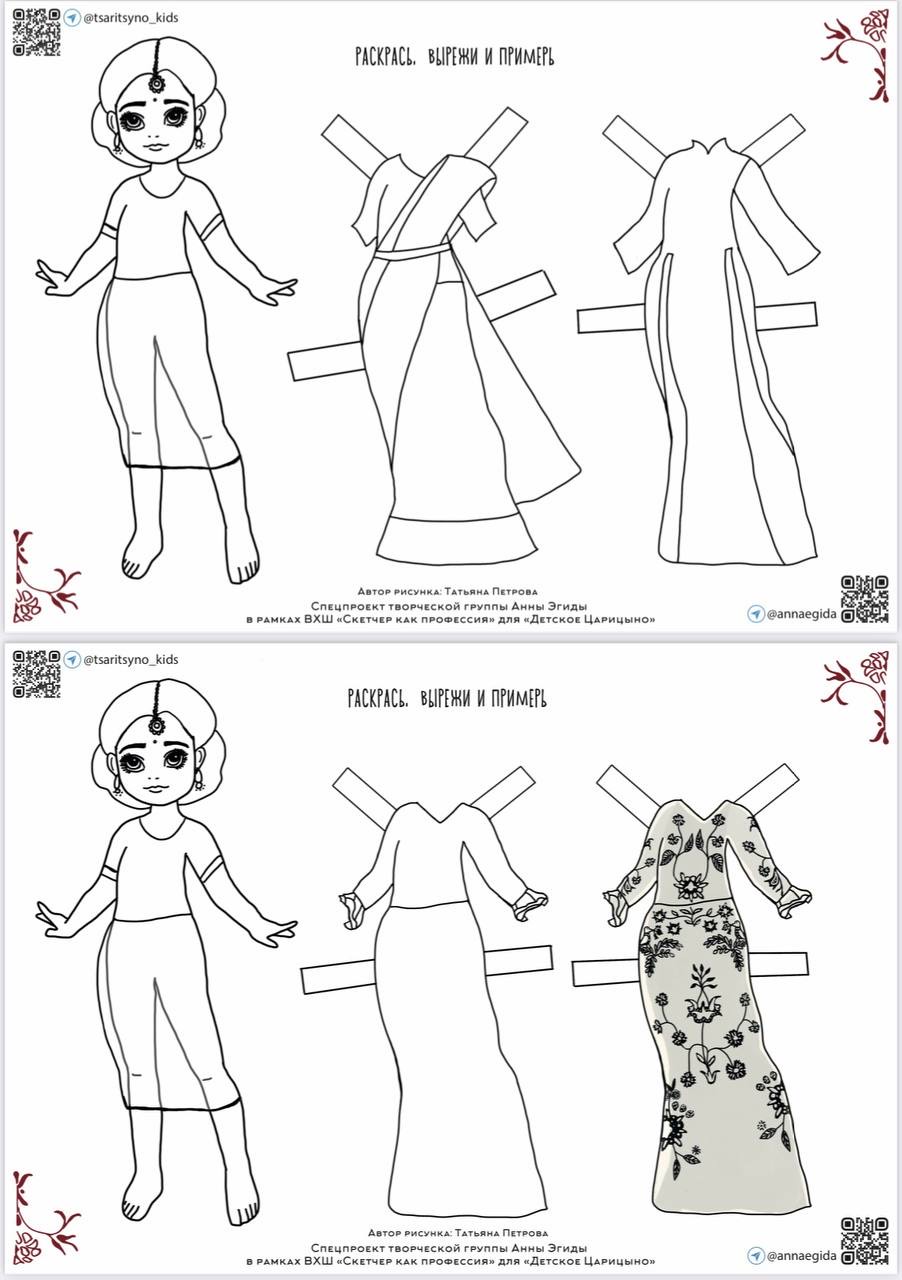 @tsaritsyno_kids

РАСКРАСЬ, ВЫРЕЖИ И ПРИМЕРЬ

Автор рисунка: Татьяна Петрова
Спецпроект творческой группы Анны Эгиды
в рамках ВХШ «Скетчер как профессия» для «Детское Царицыно»

@annaegida

@tsaritsyno_kids

РАСКРАСЬ, ВЫРЕЖИ И ПРИМЕРЬ

Автор рисунка: Татьяна Петрова
Спецпроект творческой группы Анны Эгиды
в рамках ВХШ «Скетчер как профессия» для «Детское Царицыно»

@annaegida