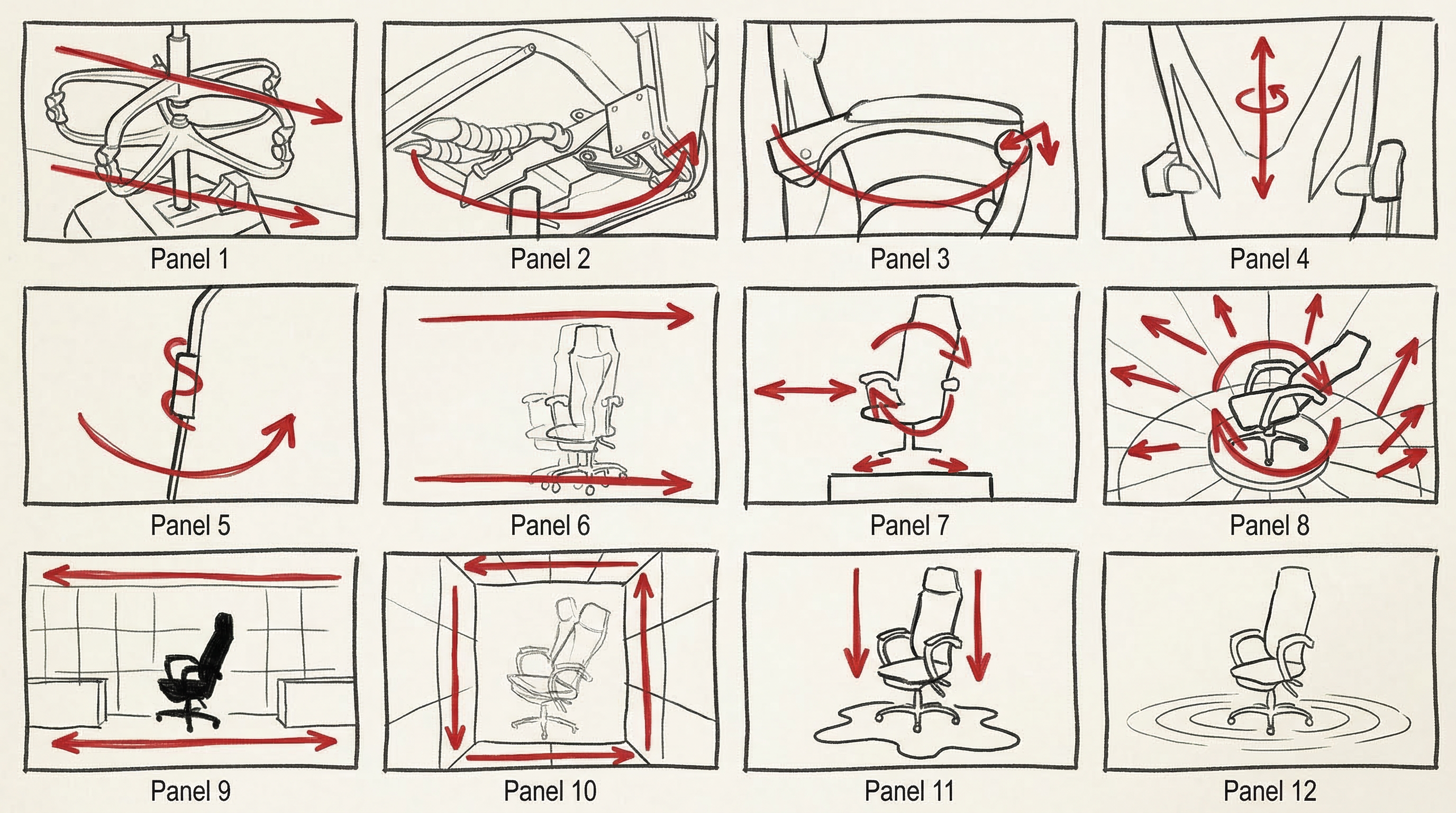 Panel 1

Panel 2

Panel 3

Panel 4

Panel 5

Panel 6

Panel 7

Panel 8

Panel 9

Panel 10

Panel 11

Panel 12