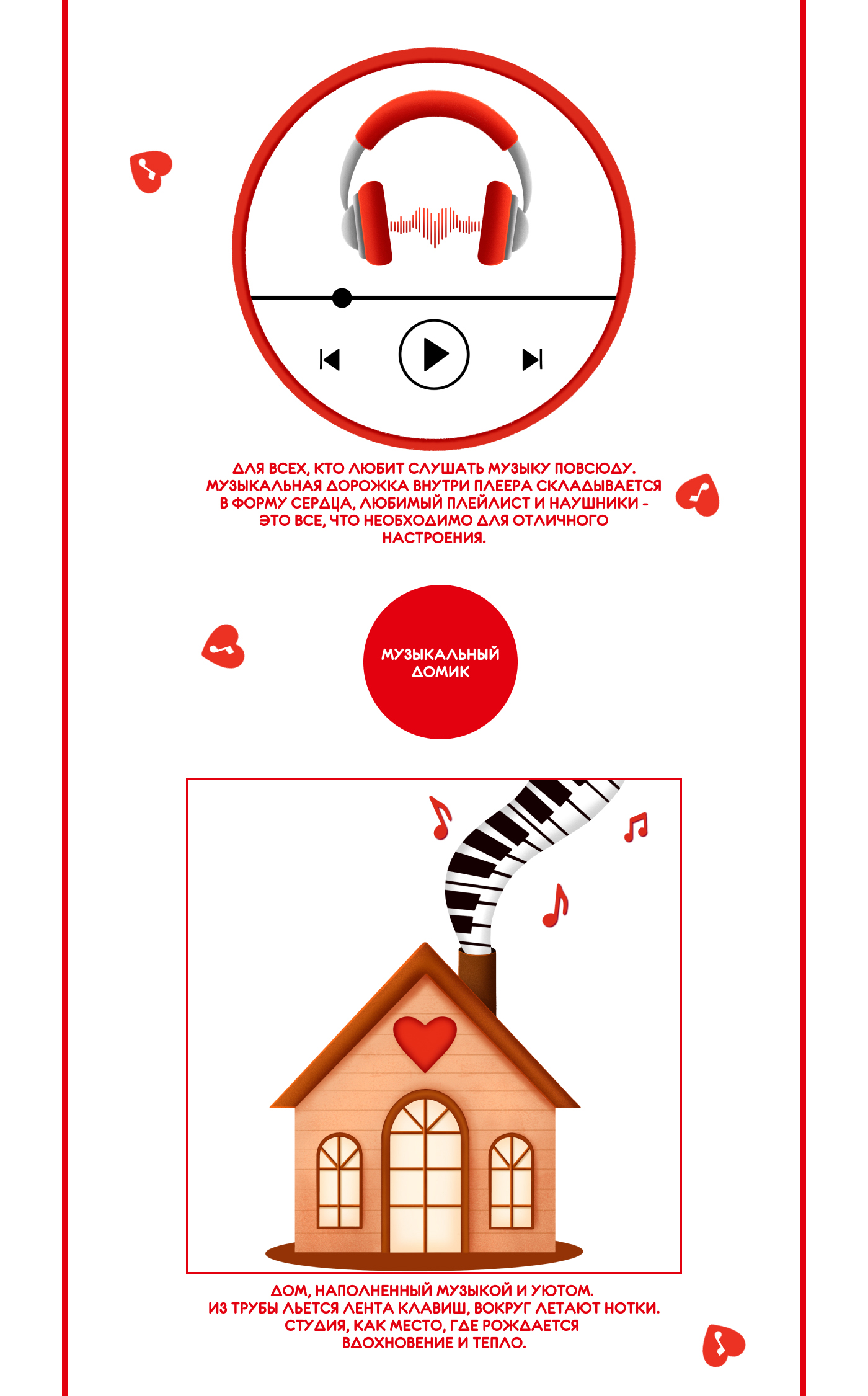 ДЛЯ ВСЕХ, КТО ЛЮБИТ СЛУШАТЬ МУЗЫКУ ПОВСЮДУ. МУЗЫКАЛЬНАЯ ДОРОЖКА ВНУТРИ ПЛЕЕРА СКЛАДЫВАЕТСЯ В ФОРМУ СЕРДЦА, ЛЮБИМЫЙ ПЛЕЙЛИСТ И НАУШНИКИ - ЭТО ВСЕ, ЧТО НЕОБХОДИМО ДЛЯ ОТЛИЧНОГО НАСТРОЕНИЯ.

МУЗЫКАЛЬНЫЙ ДОМИК

ДОМ, НАПОЛНЕННЫЙ МУЗЫКОЙ И УЮТОМ. ИЗ ТРУБЫ ЛЬЕТСЯ ЛЕНТА КЛАВИШ, ВОКРУГ ЛЕТАЮТ НОТКИ. СТУДИЯ, КАК МЕСТО, ГДЕ РОЖДАЕТСЯ ВДОХНОВЕНИЕ И ТЕПЛО.