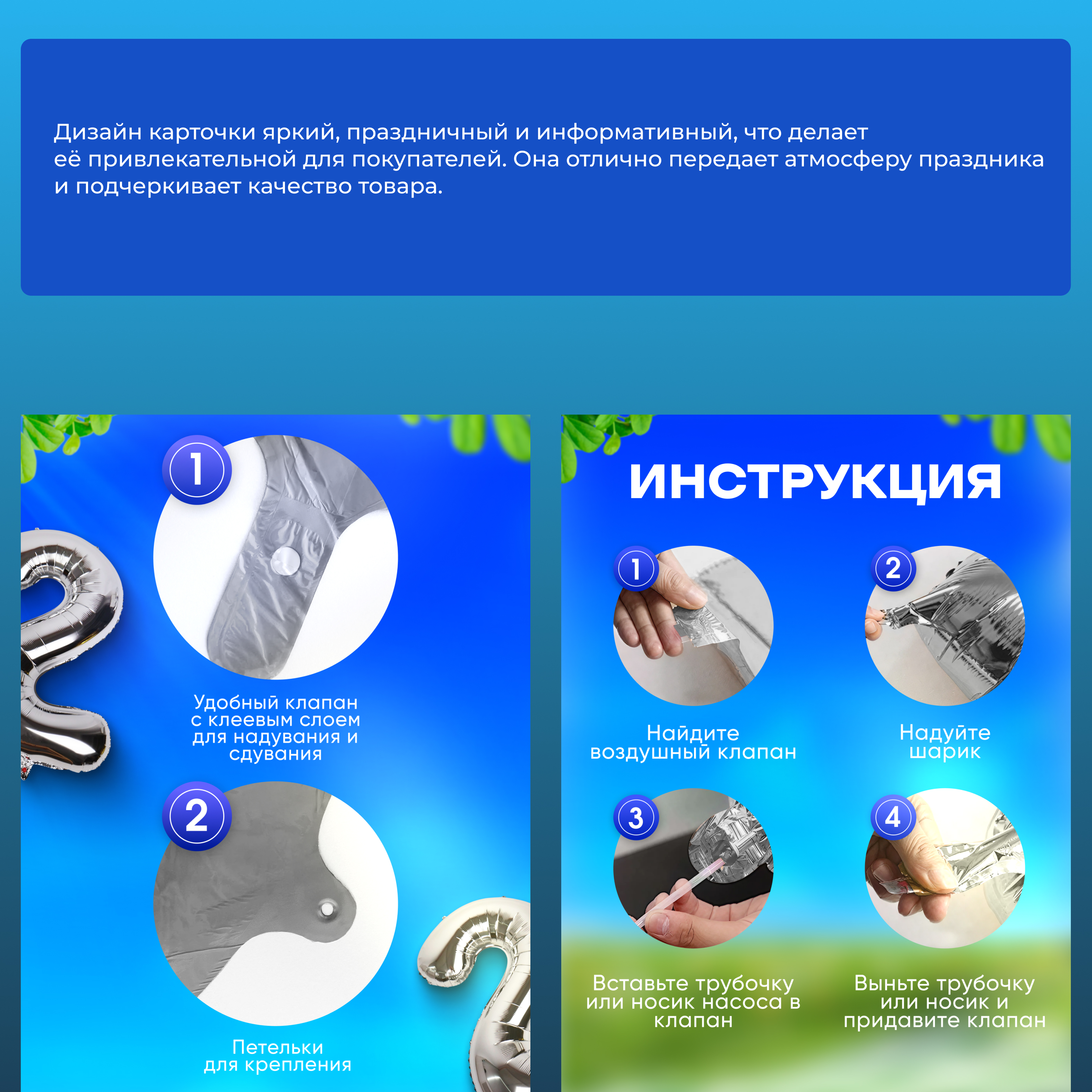 Дизайн карточки яркий, праздничный и информативный, что делает её привлекательной для покупателей. Она отлично передает атмосферу праздника и подчеркивает качество товара.

1

Удобный клапан с клеевым слоем для надувания и сдувания

2

Петельки для крепления

ИНСТРУКЦИЯ

1

Найдите воздушный клапан

2

Надуйте шарик

3

Вставьте трубочку или носик насоса в клапан

4

Выньте трубочку или носик и придавите клапан