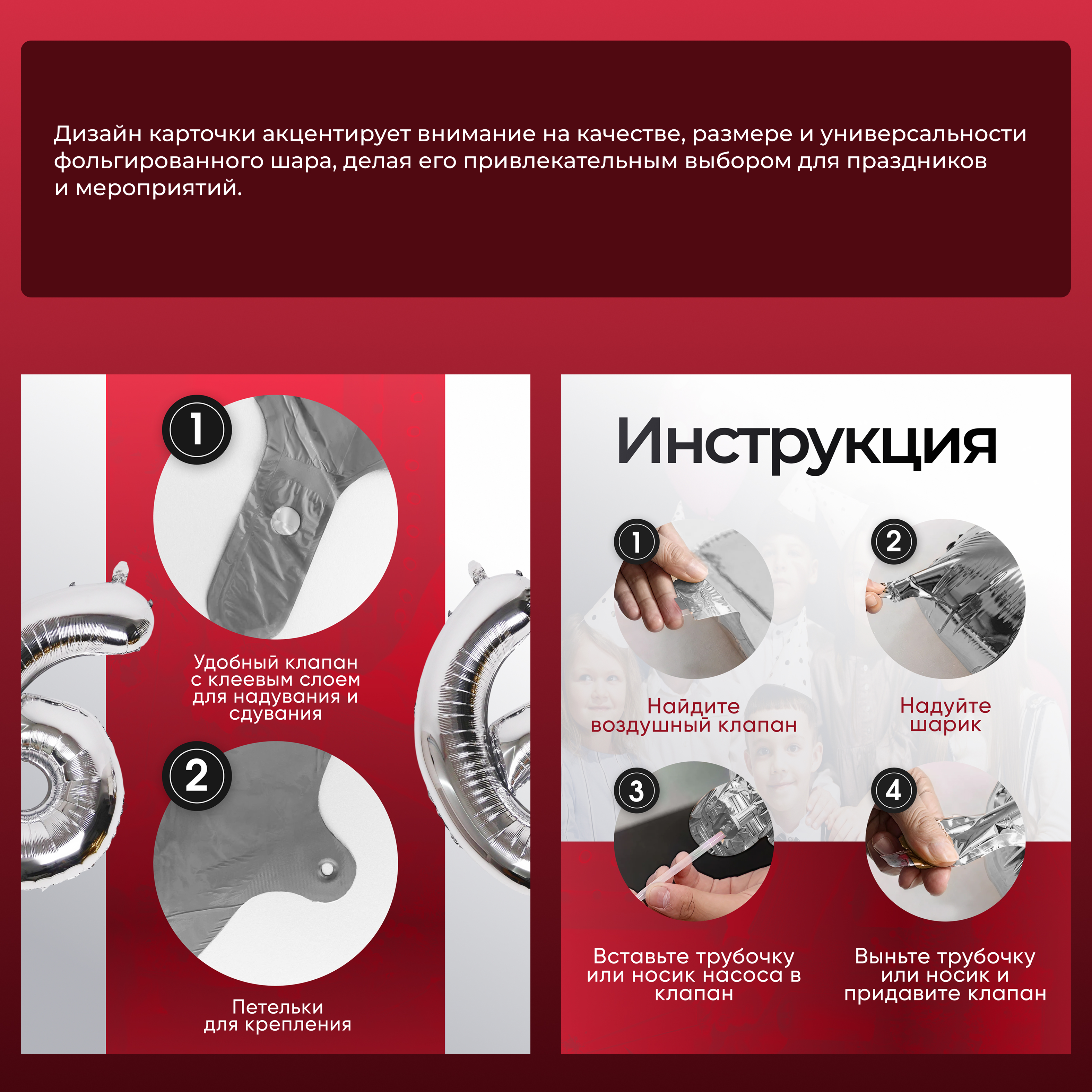 Дизайн карточки акцентирует внимание на качестве, размере и универсальности фольгированного шара, делая его привлекательным выбором для праздников и мероприятий.

1

Удобный клапан с клеевым слоем для надувания и сдувания

2

Петельки для крепления

Инструкция

1

Найдите воздушный клапан

2

Надуйте шарик

3

Вставьте трубочку или носик насоса в клапан

4

Выньте трубочку или носик и придавите клапан