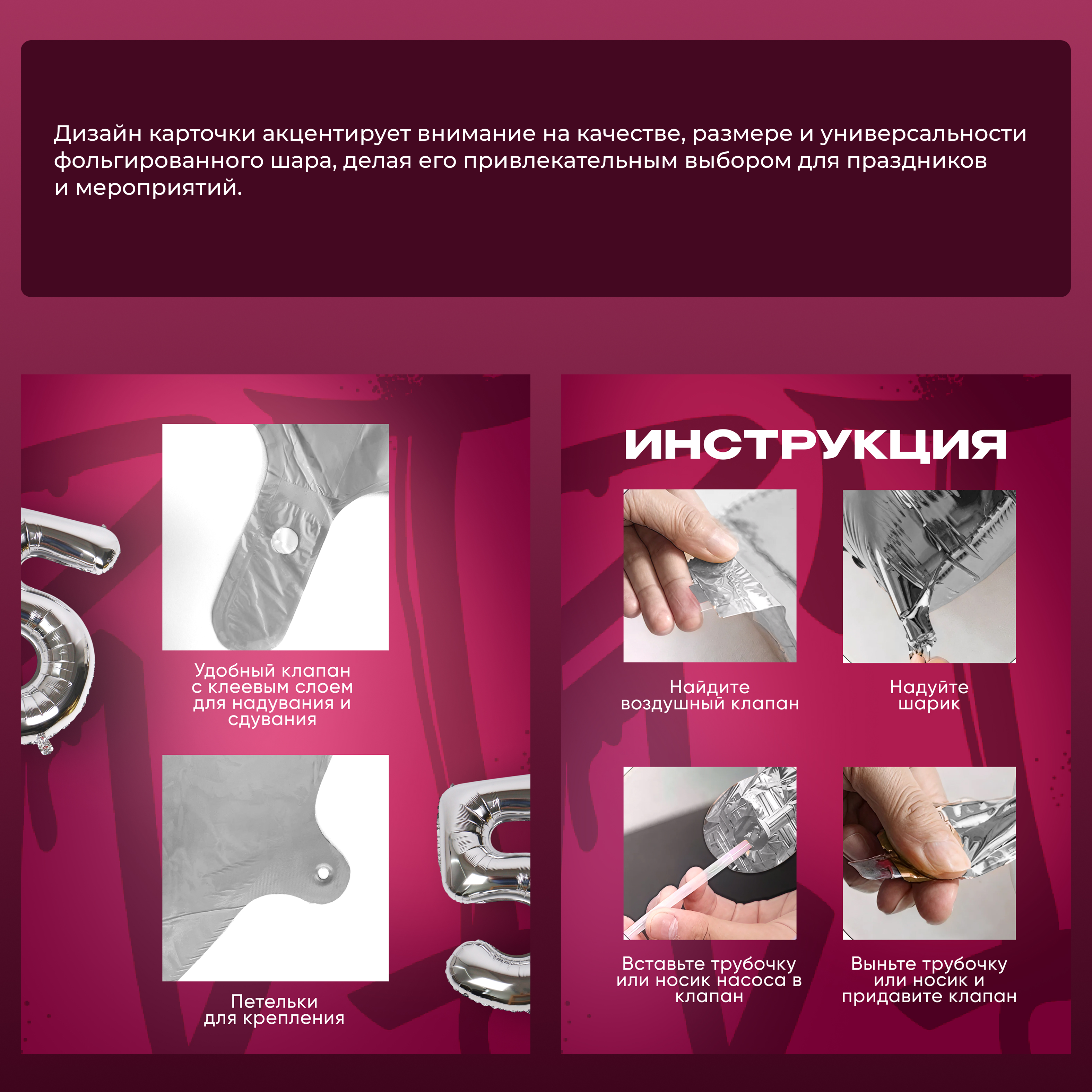 Дизайн карточки акцентирует внимание на качестве, размере и универсальности фольгированного шара, делая его привлекательным выбором для праздников и мероприятий.

Удобный клапан с клеевым слоем для надувания и сдувания

Петельки для крепления

ИНСТРУКЦИЯ

Найдите воздушный клапан

Надуйте шарик

Вставьте трубочку или носик насоса в клапан

Выньте трубочку или носик и придавите клапан