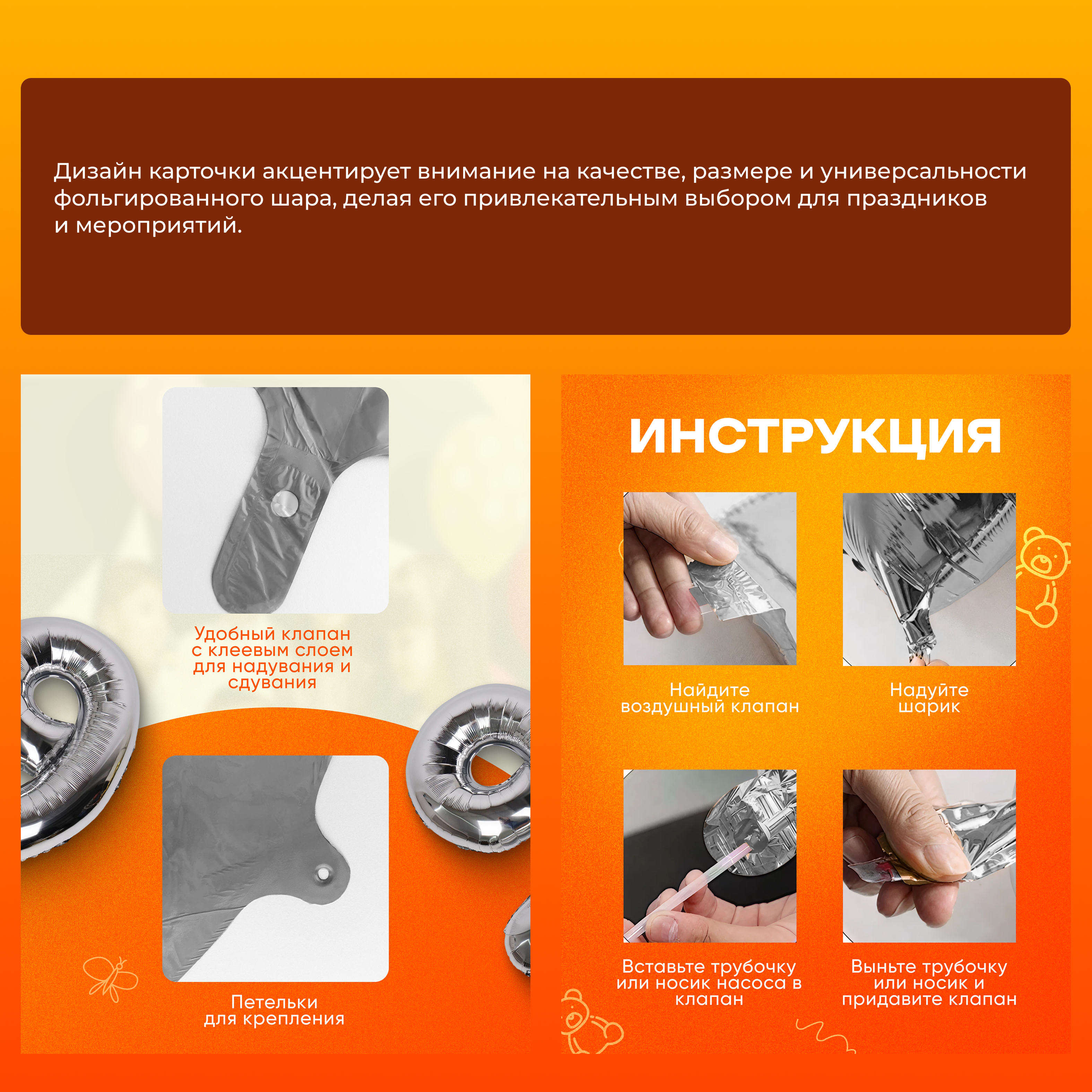 Дизайн карточки акцентирует внимание на качестве, размере и универсальности фольгированного шара, делая его привлекательным выбором для праздников и мероприятий.

Удобный клапан с клеевым слоем для надувания и сдувания

Петельки для крепления

ИНСТРУКЦИЯ

Найдите воздушный клапан

Надуйте шарик

Вставьте трубочку или носик насоса в клапан

Выньте трубочку или носик и придавите клапан